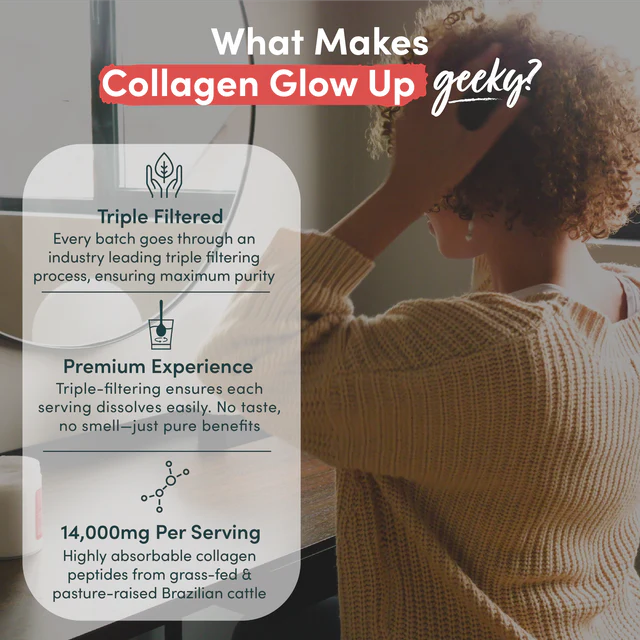 What Makes
Collagen Glow Up geeky?

Triple Filtered
Every batch goes through an industry leading triple filtering process, ensuring maximum purity

Premium Experience
Triple-filtering ensures each serving dissolves easily. No taste, no smell—just pure benefits

14,000mg Per Serving
Highly absorbable collagen peptides from grass-fed & pasture-raised Brazilian cattle