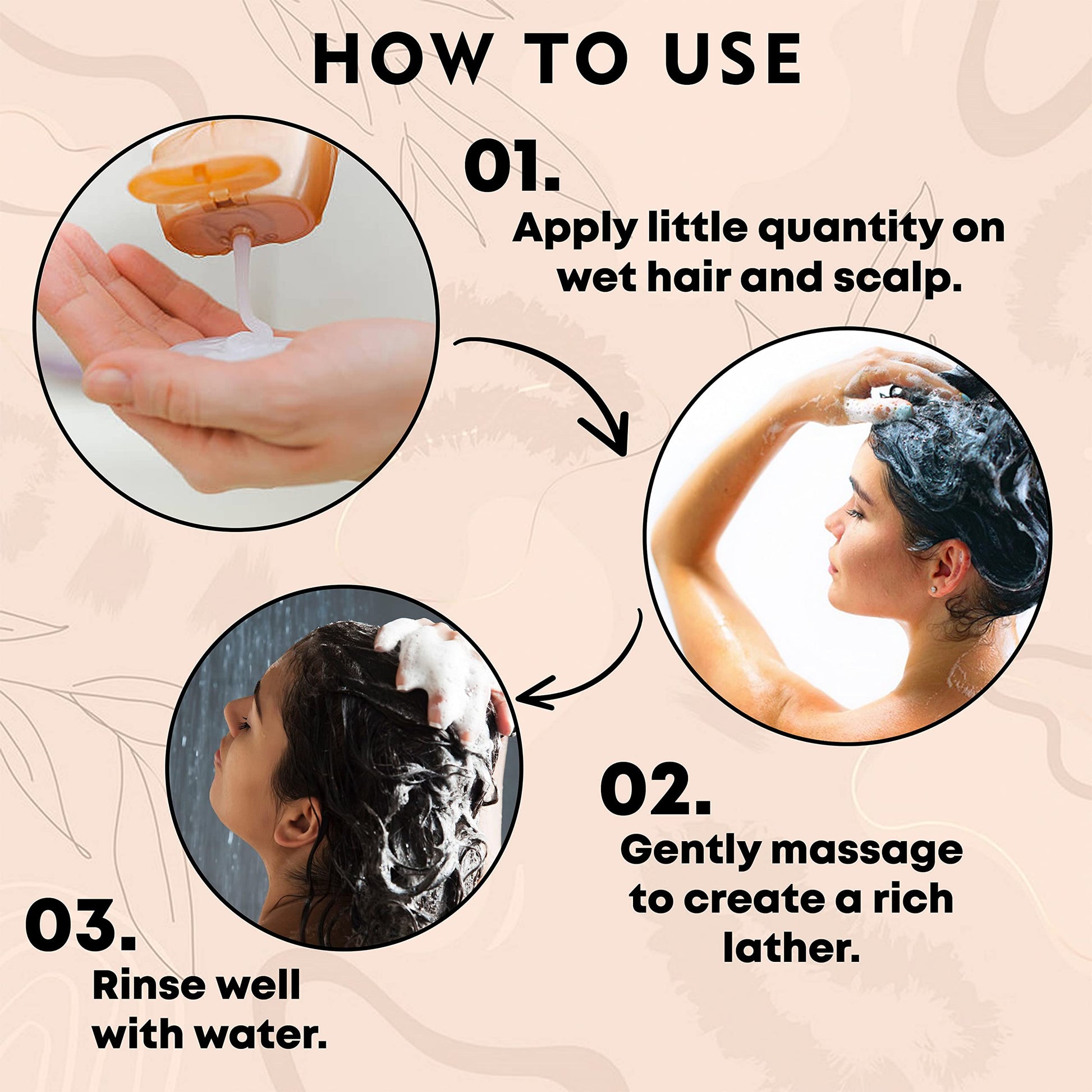 HOW TO USE

01.

Apply little quantity on wet hair and scalp.

02.

Gently massage to create a rich lather.

03.

Rinse well with water.