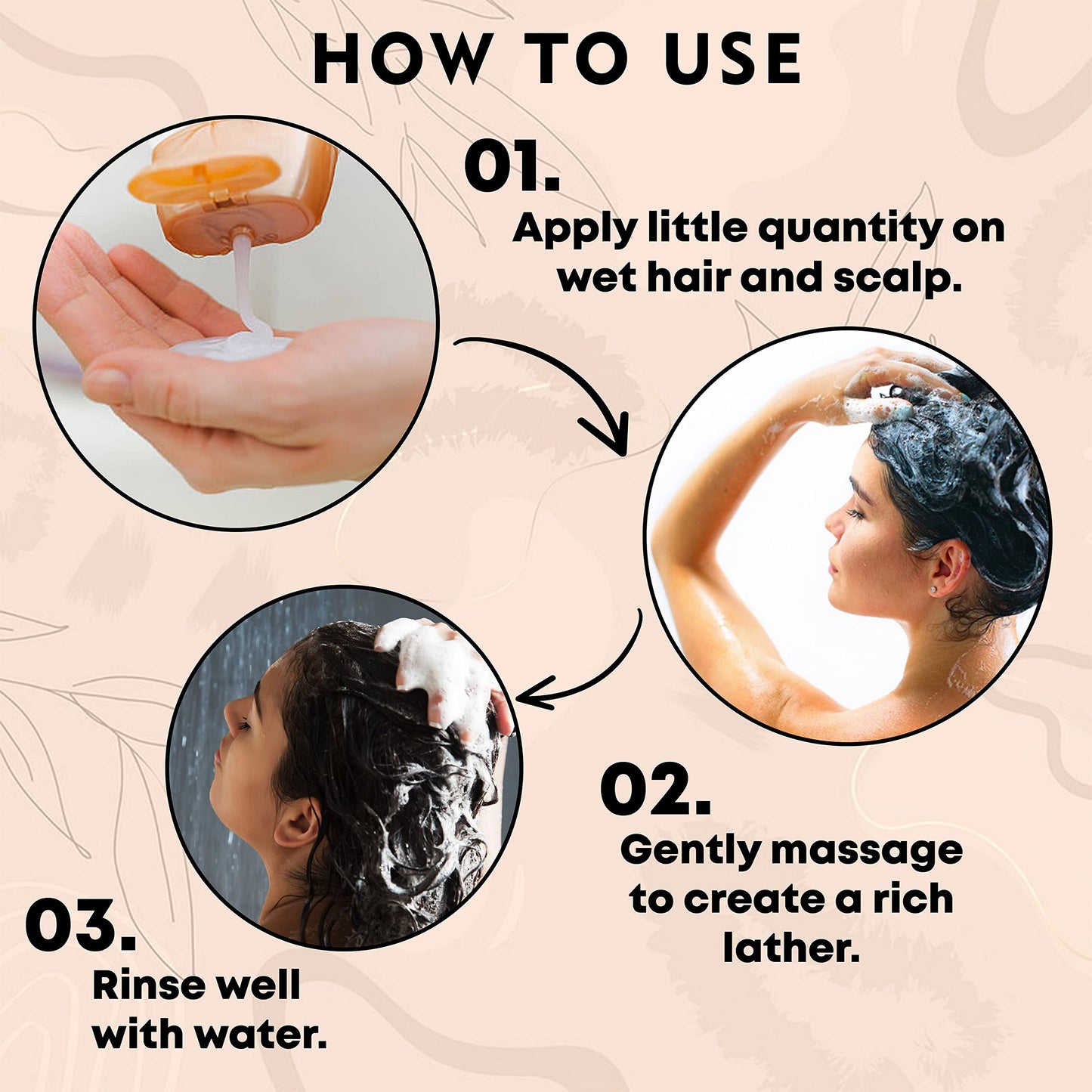 HOW TO USE

01.
Apply little quantity on wet hair and scalp.

02.
Gently massage to create a rich lather.

03.
Rinse well with water.