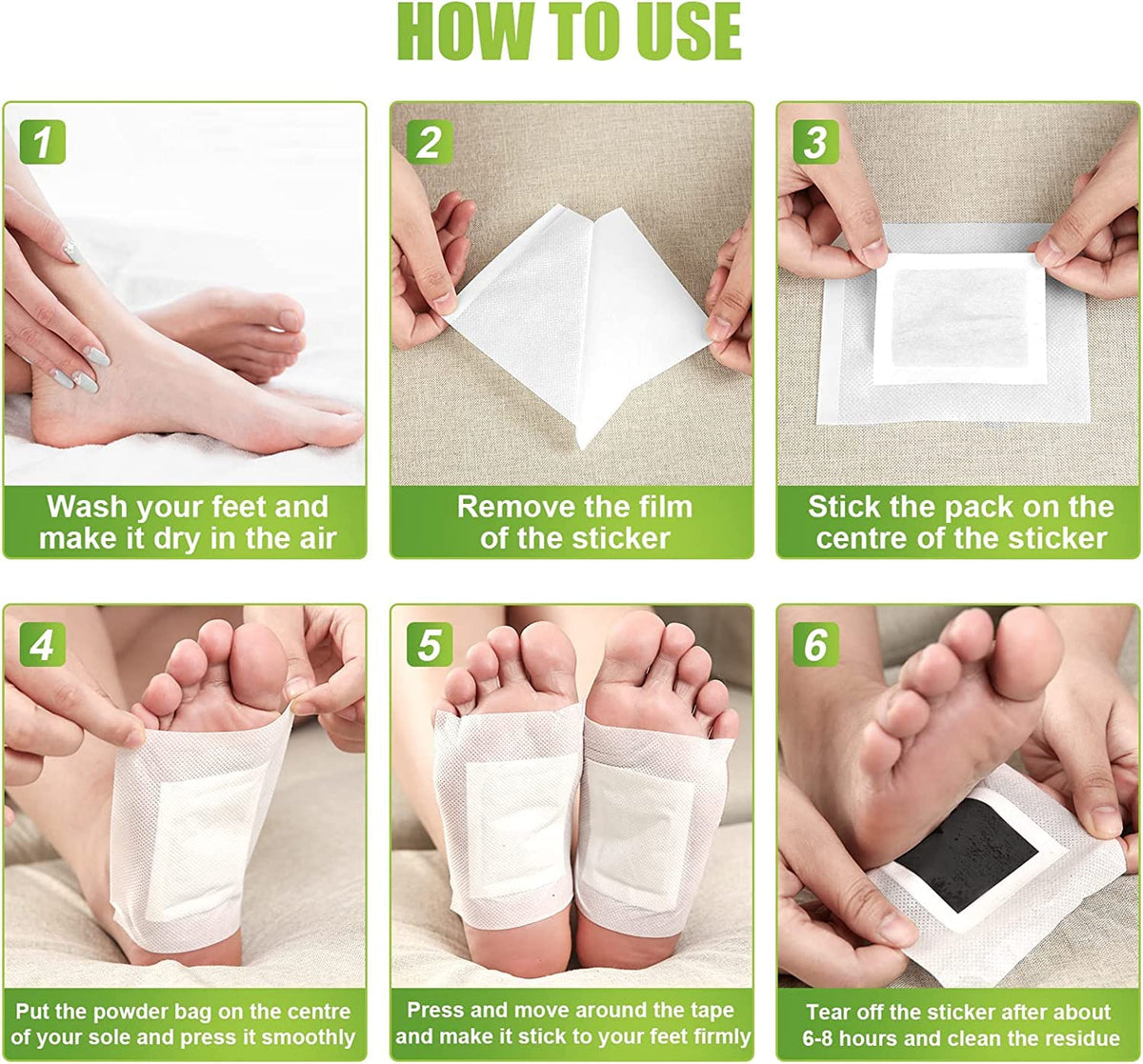 HOW TO USE

1
Wash your feet and make it dry in the air

2
Remove the film of the sticker

3
Stick the pack on the centre of the sticker

4
Put the powder bag on the centre of your sole and press it smoothly

5
Press and move around the tape and make it stick to your feet firmly

6
Tear off the sticker after about 6-8 hours and clean the residue