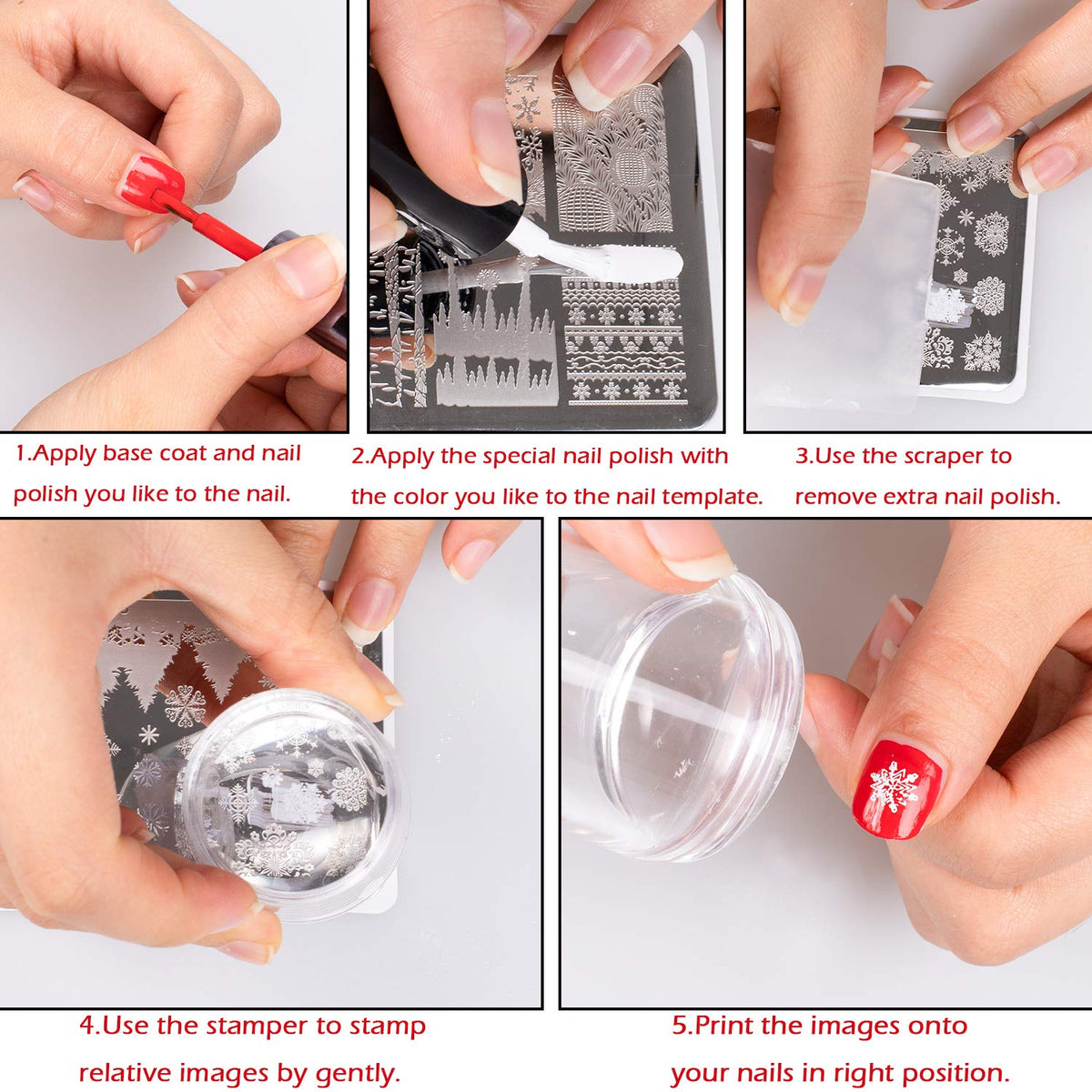 1.Apply base coat and nail polish you like to the nail.

2.Apply the special nail polish with the color you like to the nail template.

3.Use the scraper to remove extra nail polish.

4.Use the stamper to stamp relative images by gently.

5.Print the images onto your nails in right position.