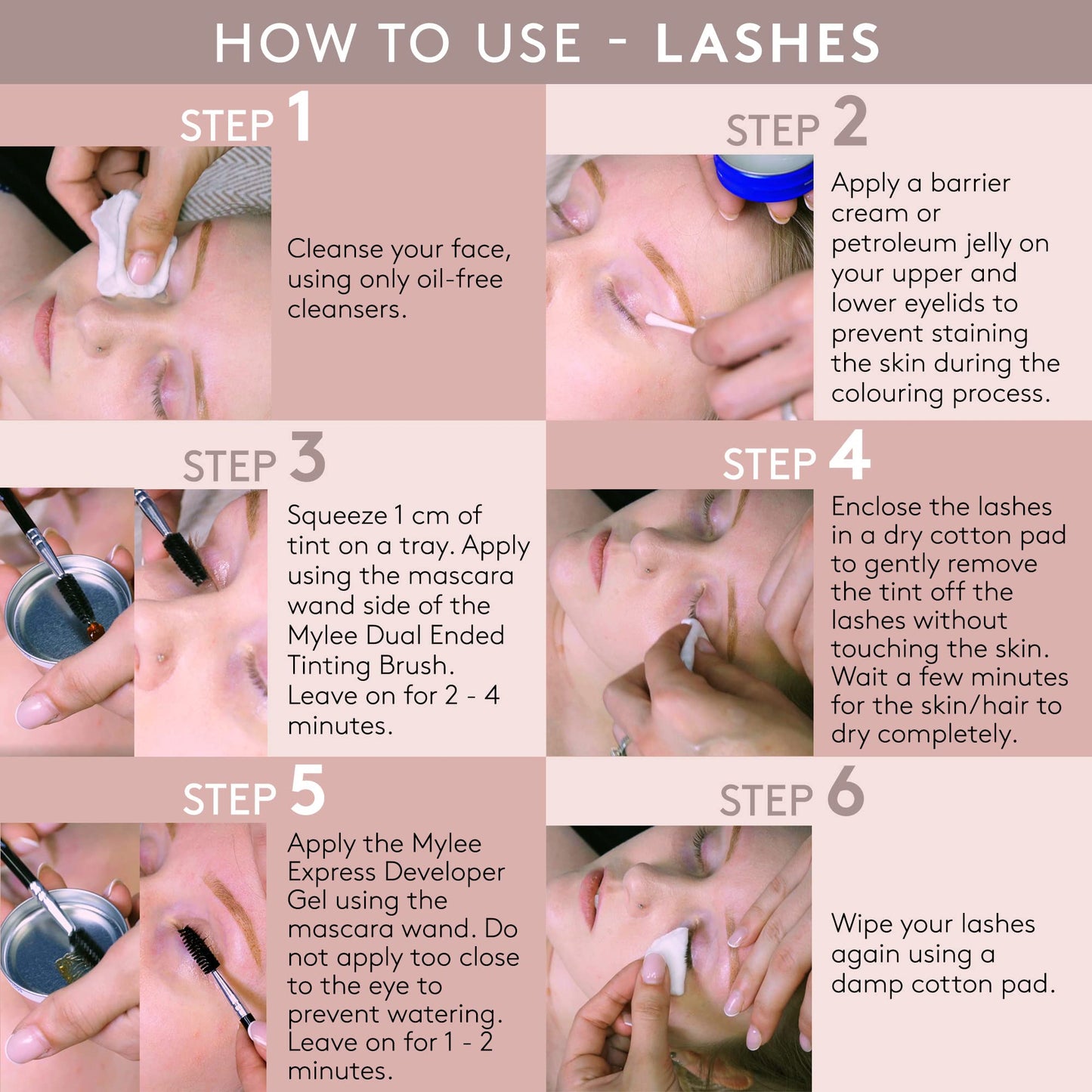 HOW TO USE - LASHES

STEP 1

Cleanse your face, using only oil-free cleansers.

STEP 2

Apply a barrier cream or petroleum jelly on your upper and lower eyelids to prevent staining the skin during the colouring process.

STEP 3

Squeeze 1 cm of tint on a tray. Apply using the mascara wand side of the Mylee Dual Ended Tinting Brush. Leave on for 2 - 4 minutes.

STEP 4

Enclose the lashes in a dry cotton pad to gently remove the tint off the lashes without touching the skin. Wait a few minutes for the skin/hair to dry completely.

STEP 5

Apply the Mylee Express Developer Gel using the mascara wand. Do not apply too close to the eye to prevent watering. Leave on for 1 - 2 minutes.

STEP 6

Wipe your lashes again using a damp cotton pad.