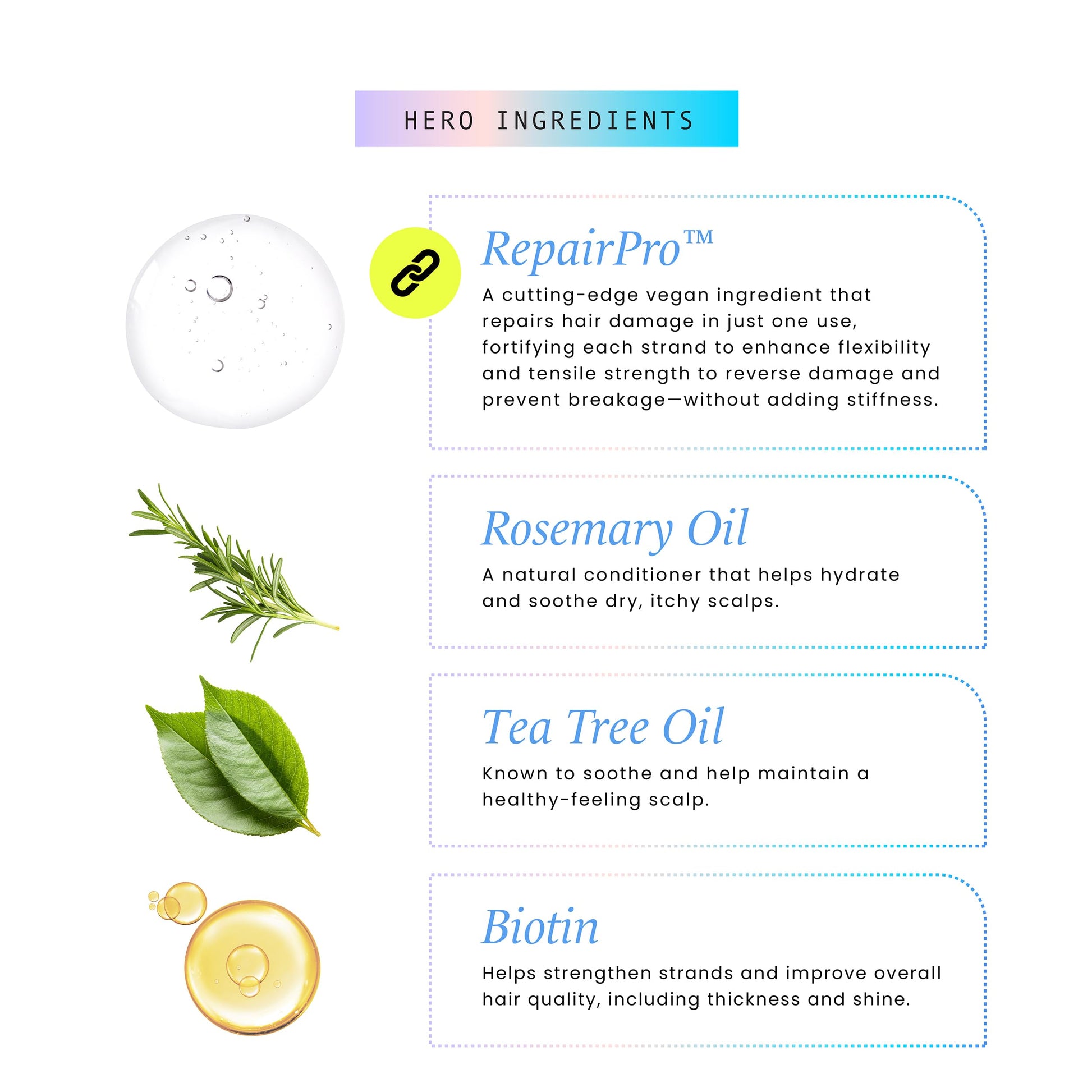 HERO INGREDIENTS

RepairPro™

A cutting-edge vegan ingredient that repairs hair damage in just one use, fortifying each strand to enhance flexibility and tensile strength to reverse damage and prevent breakage—without adding stiffness.

Rosemary Oil

A natural conditioner that helps hydrate and soothe dry, itchy scalps.

Tea Tree Oil

Known to soothe and help maintain a healthy-feeling scalp.

Biotin

Helps strengthen strands and improve overall hair quality, including thickness and shine.