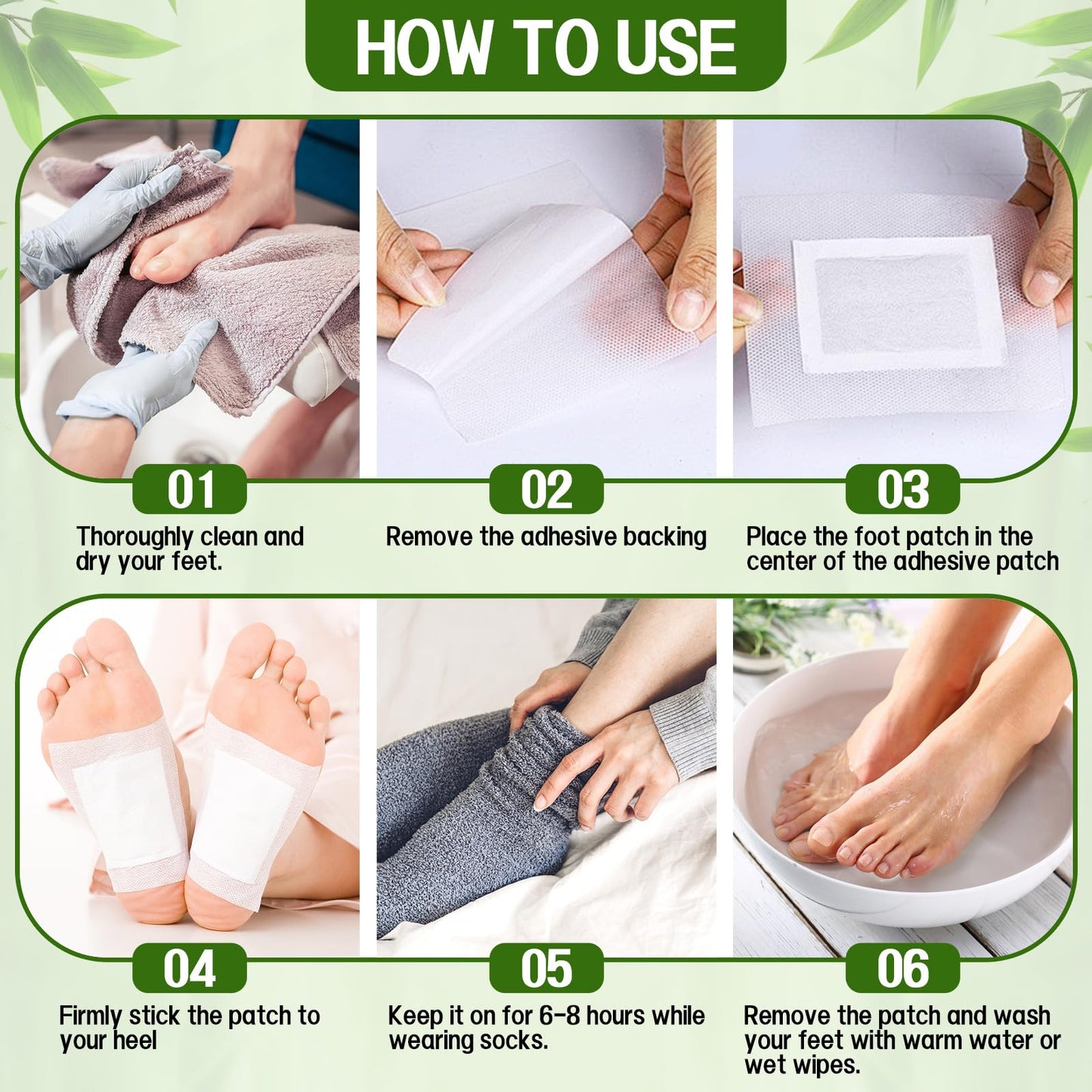 HOW TO USE

01
Thoroughly clean and dry your feet.

02
Remove the adhesive backing

03
Place the foot patch in the center of the adhesive patch

04
Firmly stick the patch to your heel

05
Keep it on for 6-8 hours while wearing socks.

06
Remove the patch and wash your feet with warm water or wet wipes.