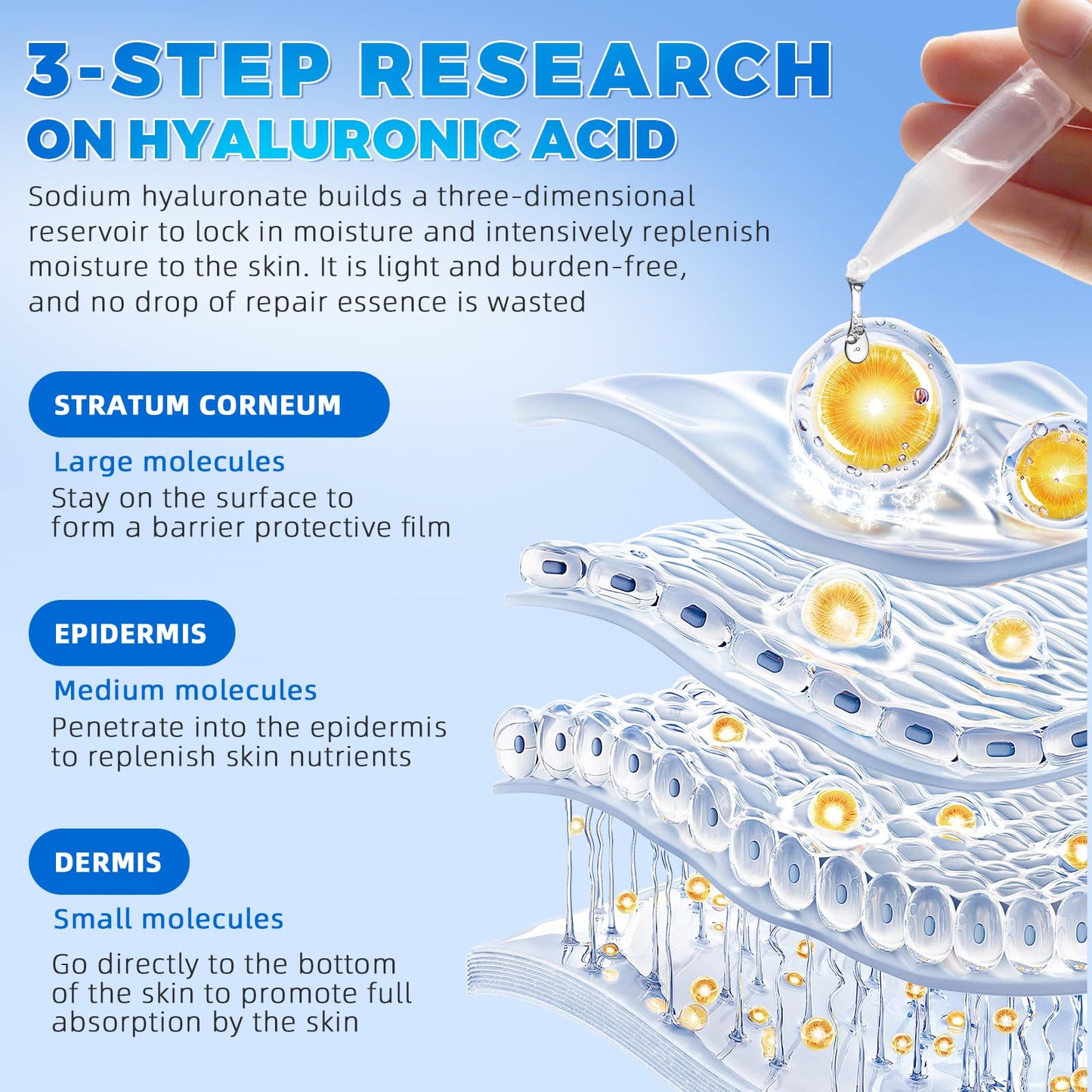 3-STEP RESEARCH
ON HYALURONIC ACID

Sodium hyaluronate builds a three-dimensional reservoir to lock in moisture and intensively replenish moisture to the skin. It is light and burden-free, and no drop of repair essence is wasted

STRATUM CORNEUM

Large molecules
Stay on the surface to form a barrier protective film

EPIDERMIS

Medium molecules
Penetrate into the epidermis to replenish skin nutrients

DERMIS

Small molecules
Go directly to the bottom of the skin to promote full absorption by the skin