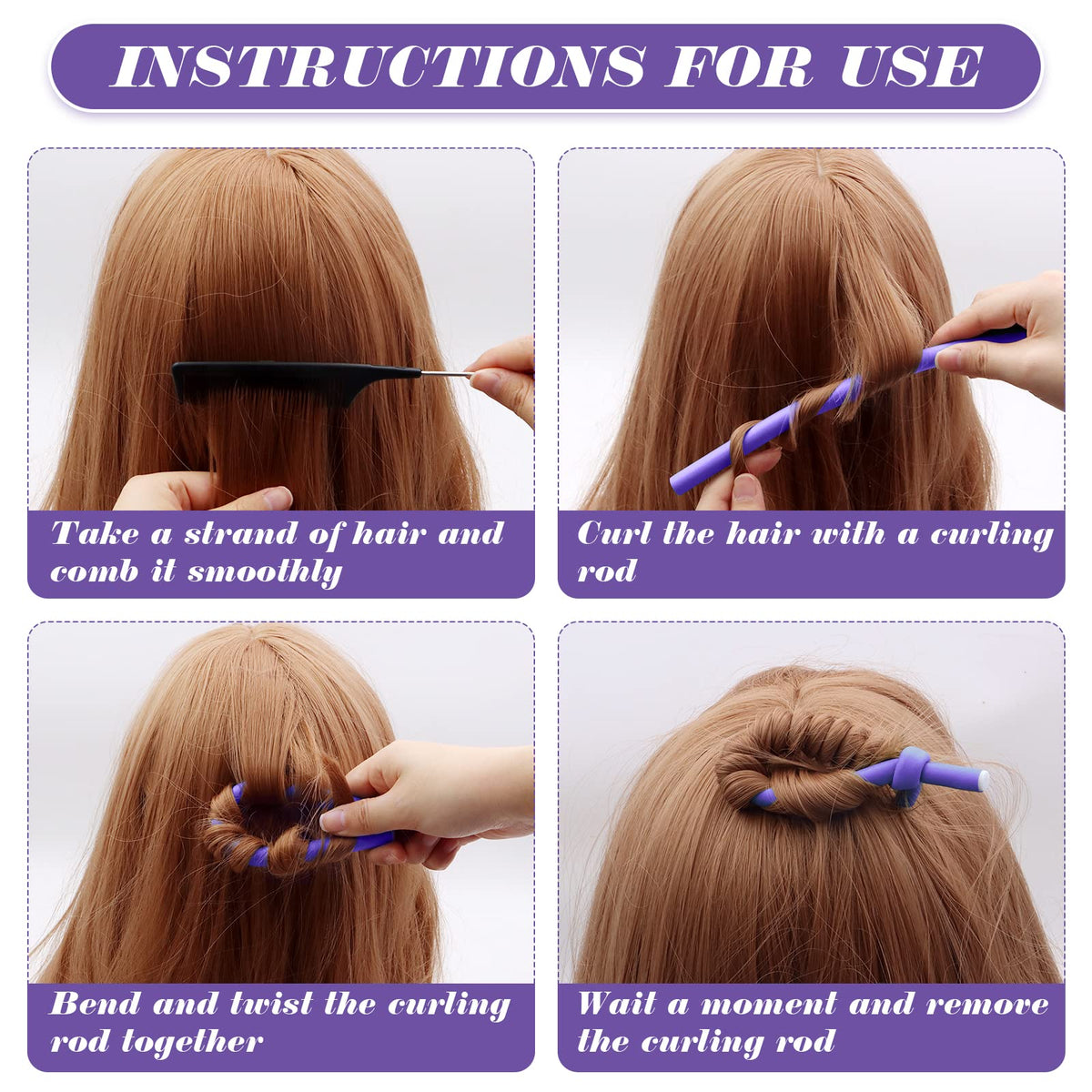 INSTRUCTIONS FOR USE

Take a strand of hair and comb it smoothly

Curl the hair with a curling rod

Bend and twist the curling rod together

Wait a moment and remove the curling rod