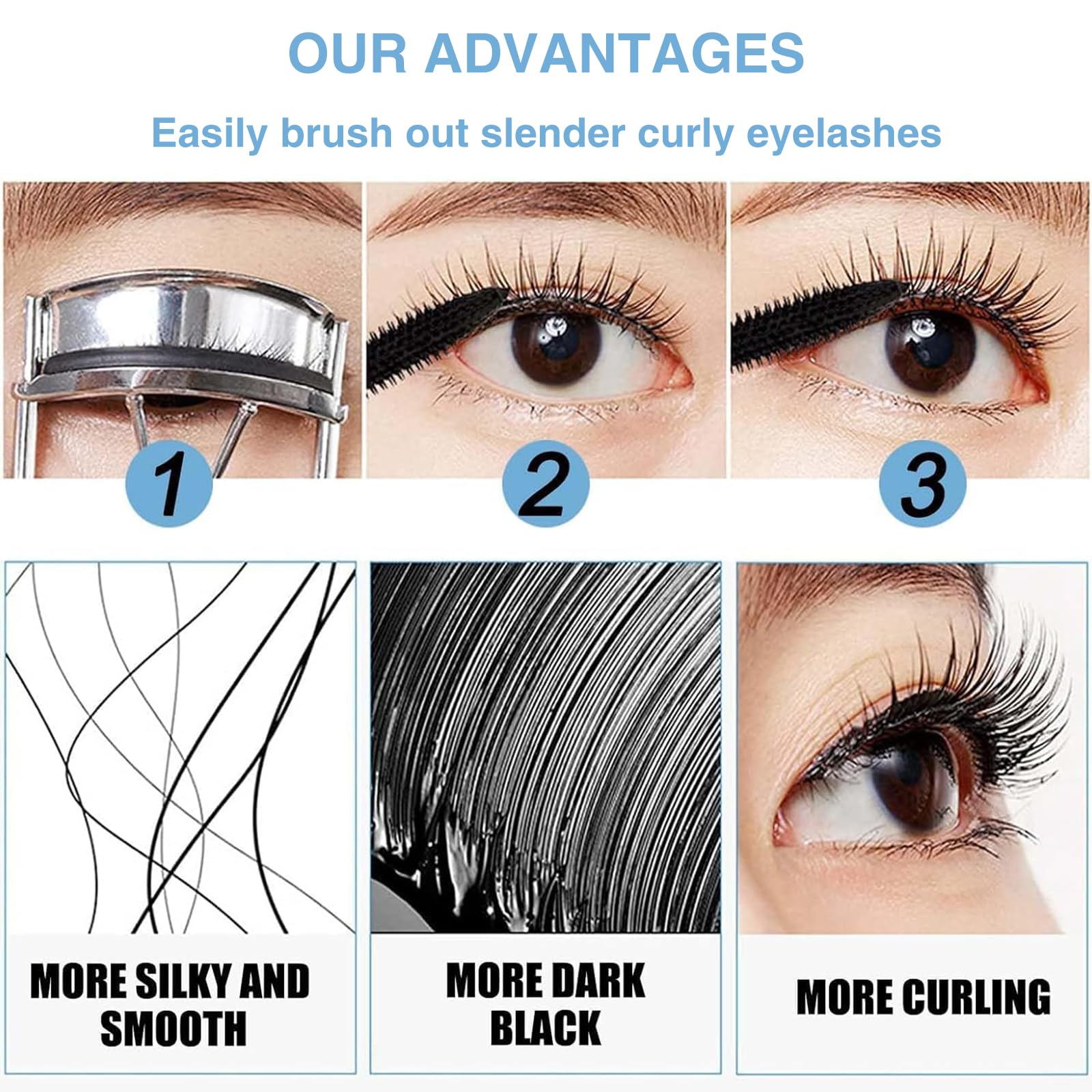 OUR ADVANTAGES

Easily brush out slender curly eyelashes

1

2

3

MORE SILKY AND SMOOTH

MORE DARK BLACK

MORE CURLING