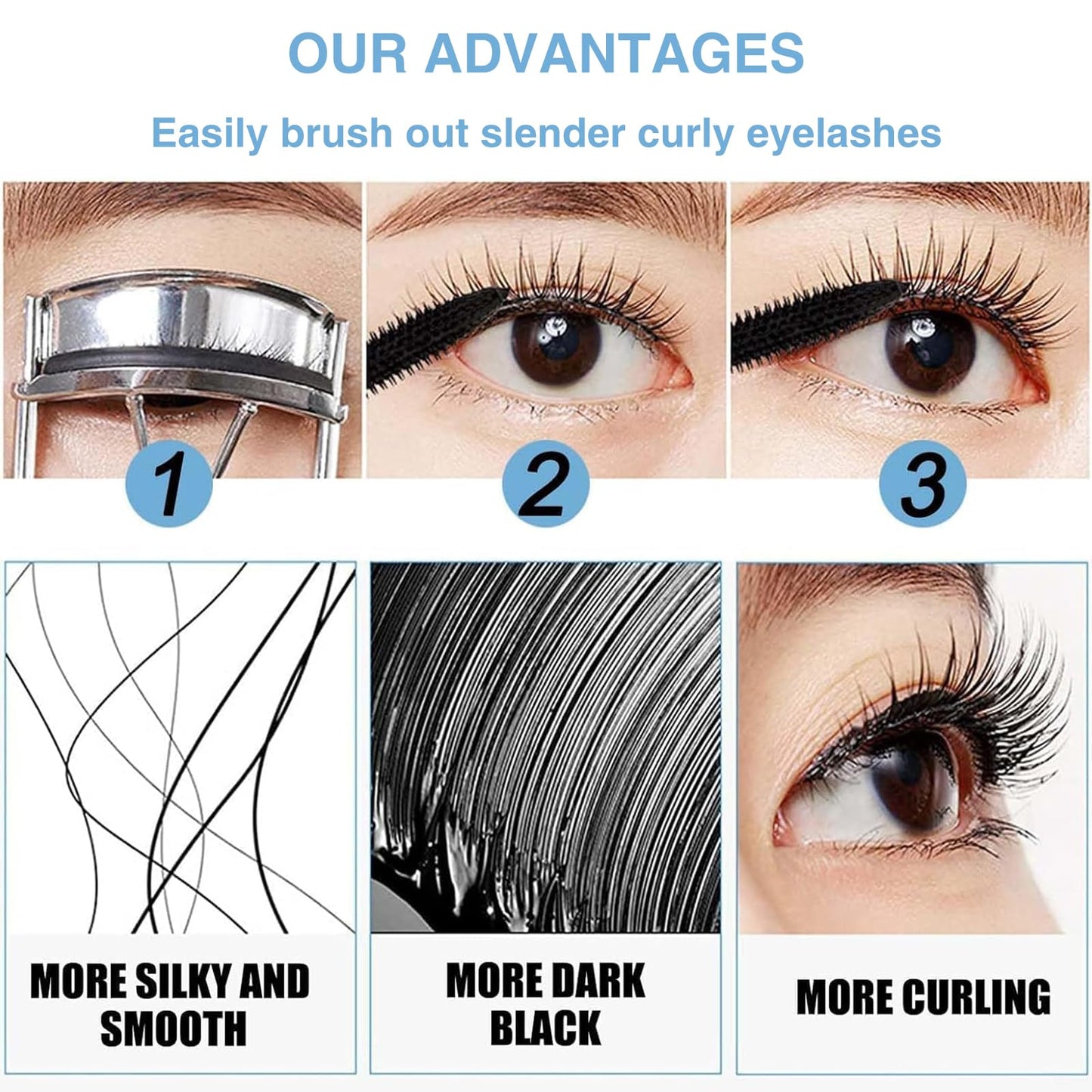 OUR ADVANTAGES

Easily brush out slender curly eyelashes

1

2

3

MORE SILKY AND SMOOTH

MORE DARK BLACK

MORE CURLING