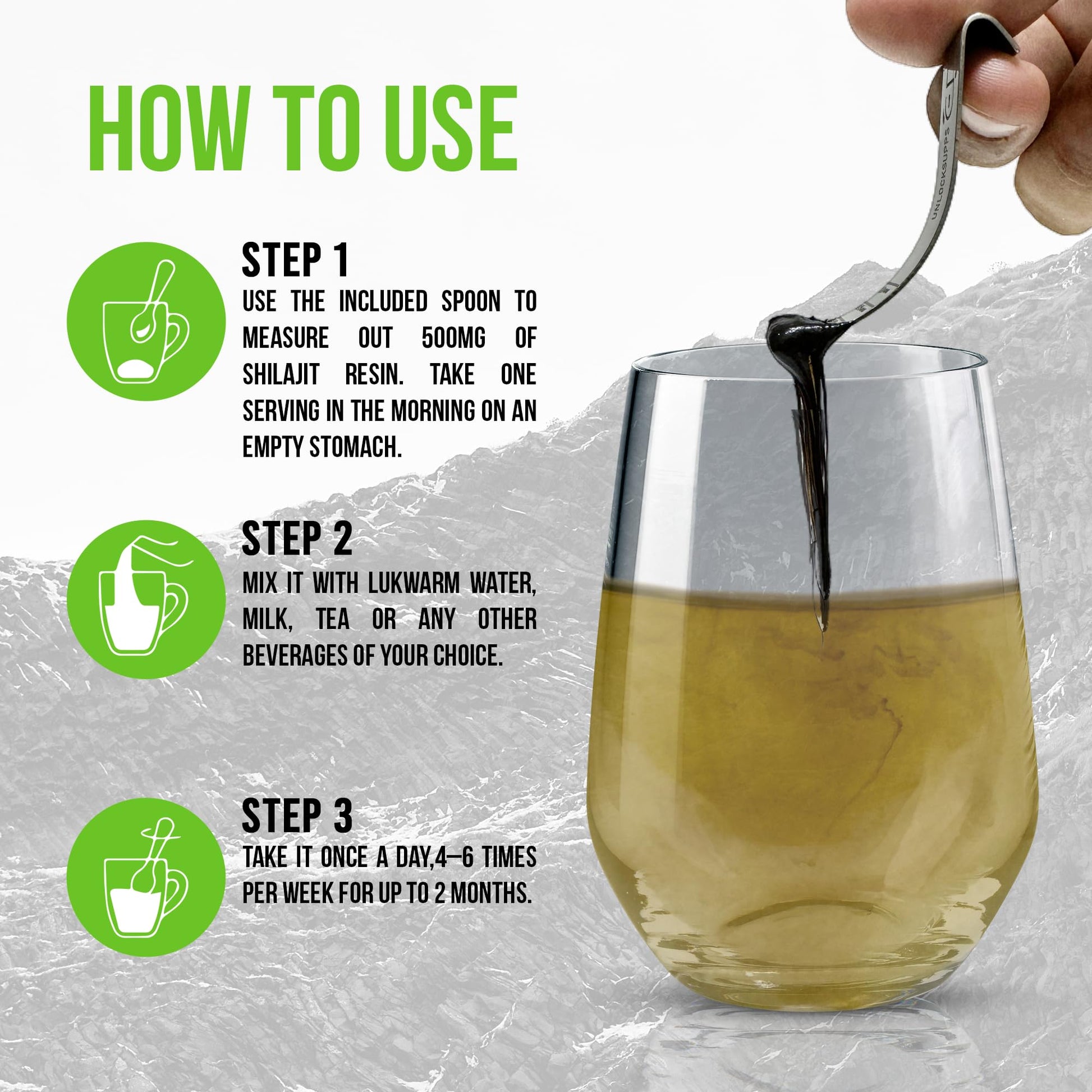 HOW TO USE

STEP 1
USE THE INCLUDED SPOON TO MEASURE OUT 500MG OF SHILAJIT RESIN. TAKE ONE SERVING IN THE MORNING ON AN EMPTY STOMACH.

STEP 2
MIX IT WITH LUKWARM WATER, MILK, TEA OR ANY OTHER BEVERAGES OF YOUR CHOICE.

STEP 3
TAKE IT ONCE A DAY,4–6 TIMES PER WEEK FOR UP TO 2 MONTHS.

UNLOCKSUPPS