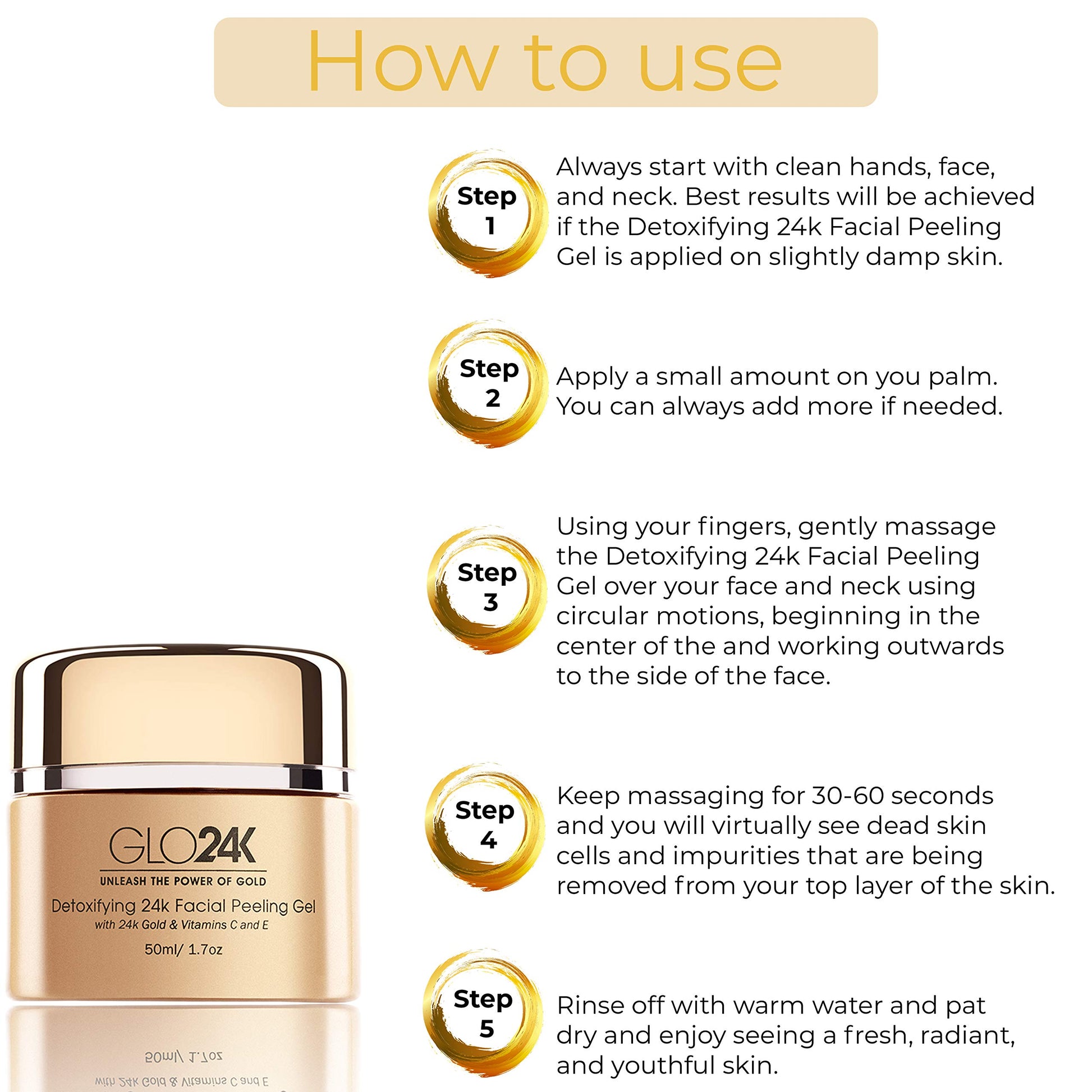 How to use

Step 1

Always start with clean hands, face, and neck. Best results will be achieved if the Detoxifying 24k Facial Peeling Gel is applied on slightly damp skin.

Step 2

Apply a small amount on you palm. You can always add more if needed.

Step 3

Using your fingers, gently massage the Detoxifying 24k Facial Peeling Gel over your face and neck using circular motions, beginning in the center of the and working outwards to the side of the face.

Step 4

Keep massaging for 30-60 seconds and you will virtually see dead skin cells and impurities that are being removed from your top layer of the skin.

Step 5

Rinse off with warm water and pat dry and enjoy seeing a fresh, radiant, and youthful skin.

GLO24K
UNLEASH THE POWER OF GOLD
Detoxifying 24k Facial Peeling Gel
with 24k Gold & Vitamins C and E
50ml/ 1.7oz