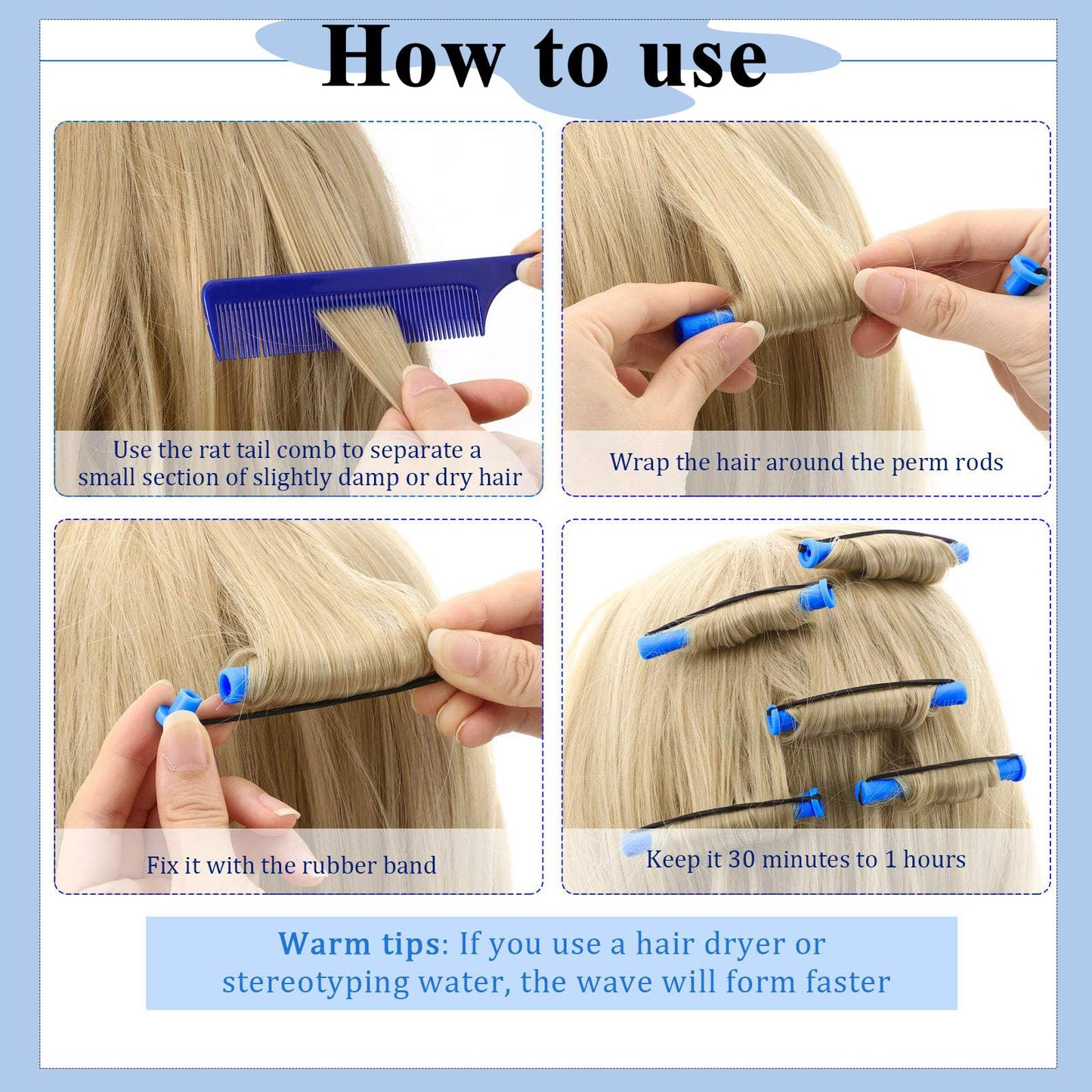 How to use

Use the rat tail comb to separate a small section of slightly damp or dry hair

Wrap the hair around the perm rods

Fix it with the rubber band

Keep it 30 minutes to 1 hours

Warm tips: If you use a hair dryer or stereotyping water, the wave will form faster