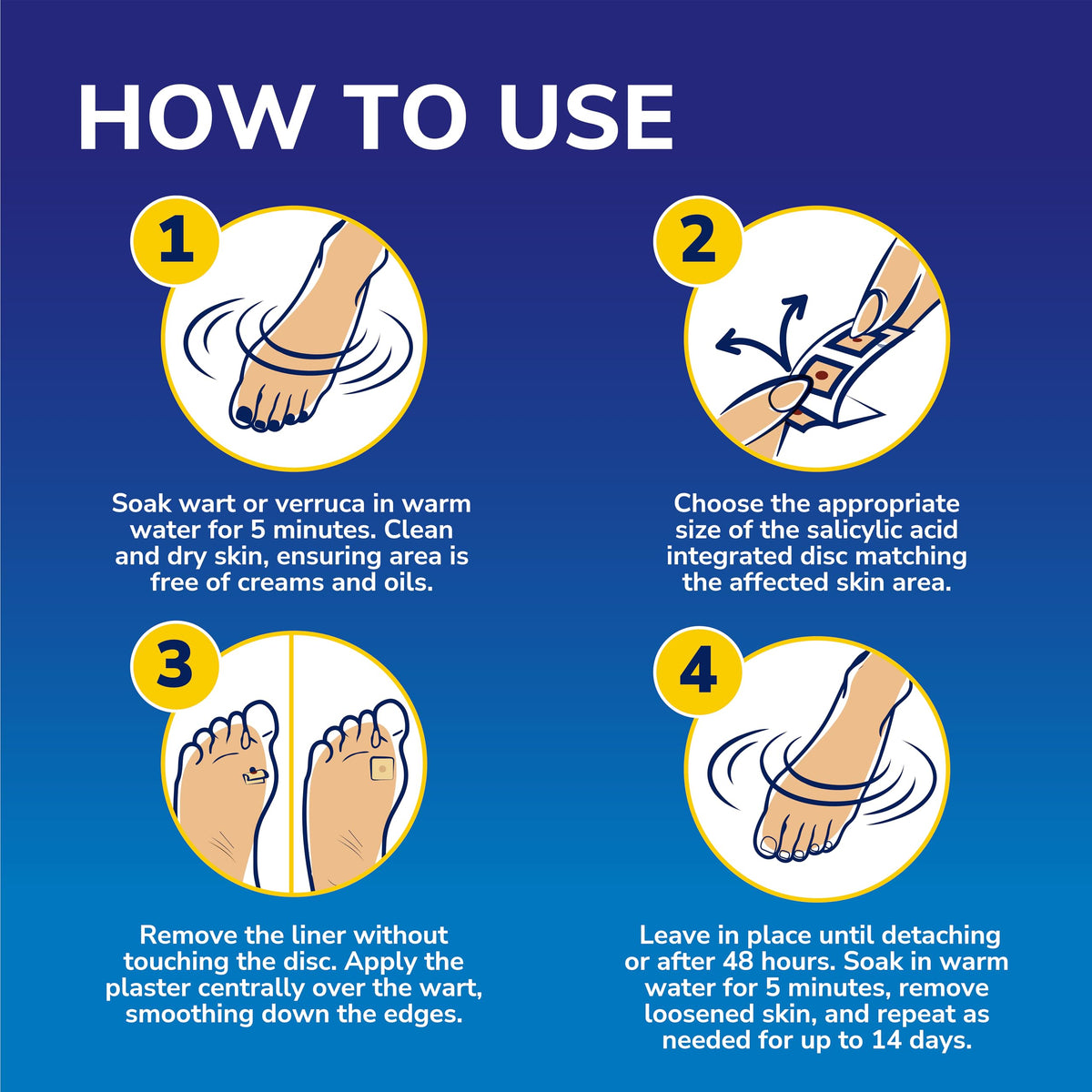 HOW TO USE

1

Soak wart or verruca in warm water for 5 minutes. Clean and dry skin, ensuring area is free of creams and oils.

2

Choose the appropriate size of the salicylic acid integrated disc matching the affected skin area.

3

Remove the liner without touching the disc. Apply the plaster centrally over the wart, smoothing down the edges.

4

Leave in place until detaching or after 48 hours. Soak in warm water for 5 minutes, remove loosened skin, and repeat as needed for up to 14 days.