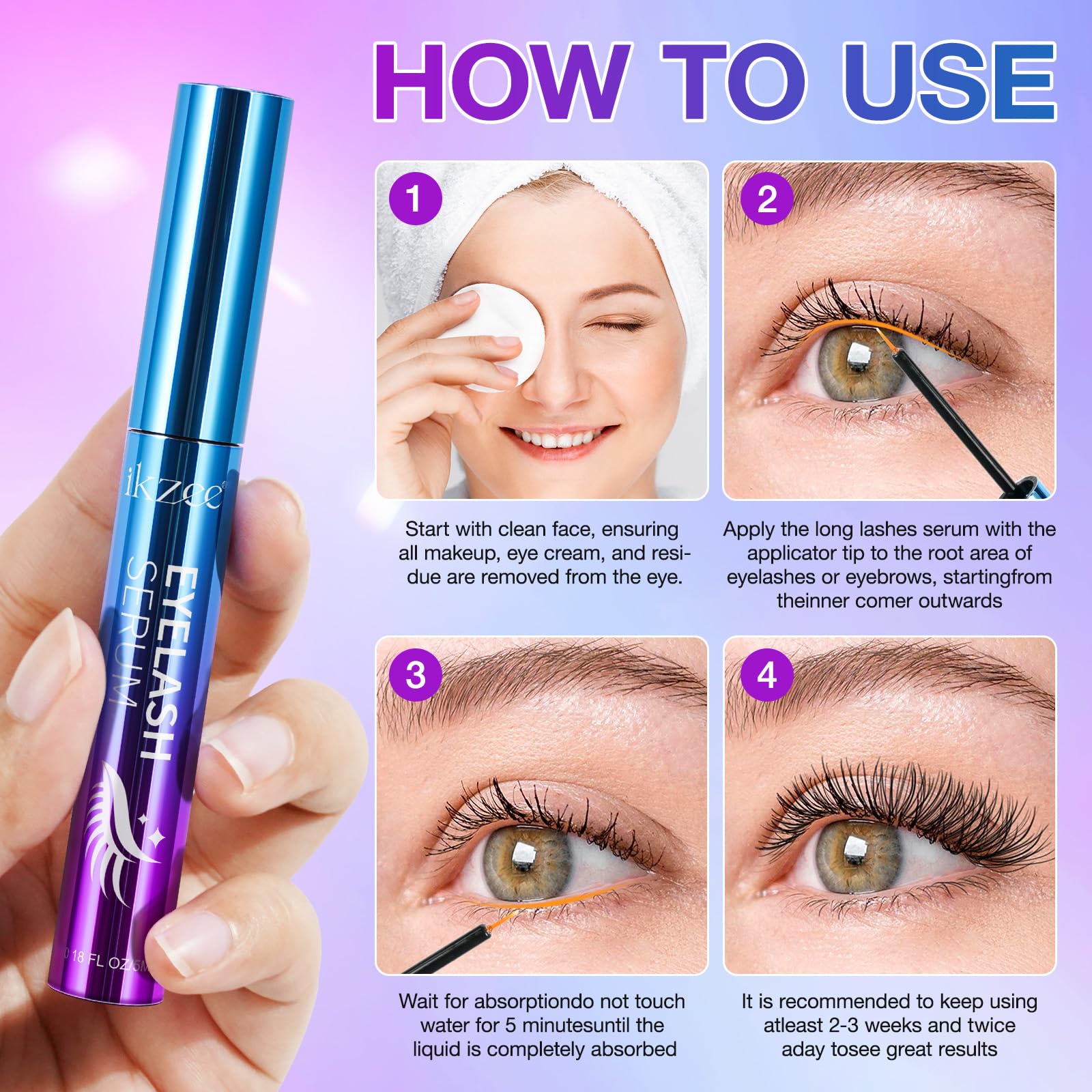 HOW TO USE

ikzee

EYELASH SERUM

0.18 FL OZ/5M

1

Start with clean face, ensuring all makeup, eye cream, and residue are removed from the eye.

2

Apply the long lashes serum with the applicator tip to the root area of eyelashes or eyebrows, startingfrom theinner comer outwards

3

Wait for absorptiondo not touch water for 5 minutesuntil the liquid is completely absorbed

4

It is recommended to keep using atleast 2-3 weeks and twice aday tosee great results