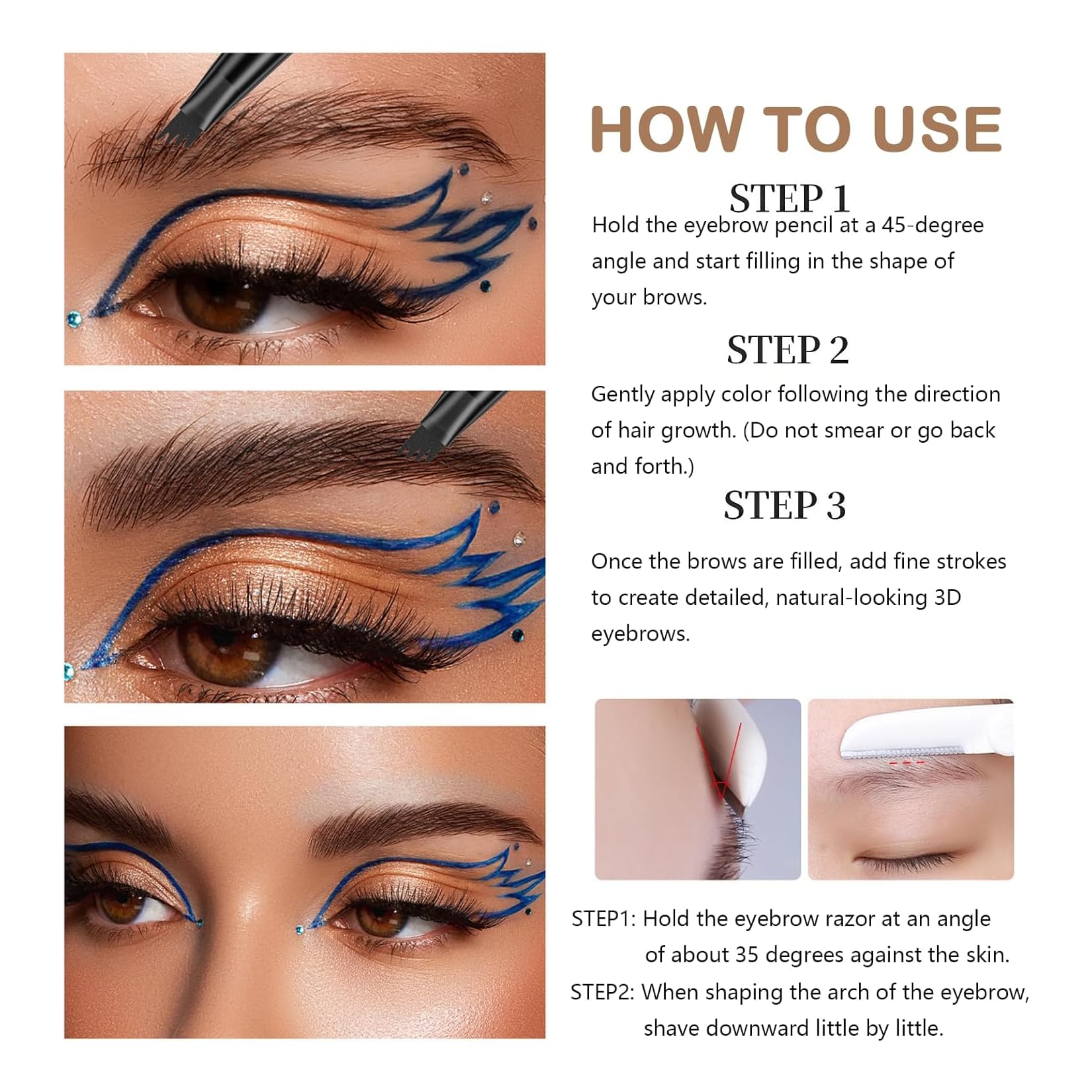 HOW TO USE

STEP 1

Hold the eyebrow pencil at a 45-degree angle and start filling in the shape of your brows.

STEP 2

Gently apply color following the direction of hair growth. (Do not smear or go back and forth.)

STEP 3

Once the brows are filled, add fine strokes to create detailed, natural-looking 3D eyebrows.

STEP1: Hold the eyebrow razor at an angle of about 35 degrees against the skin.
STEP2: When shaping the arch of the eyebrow, shave downward little by little.