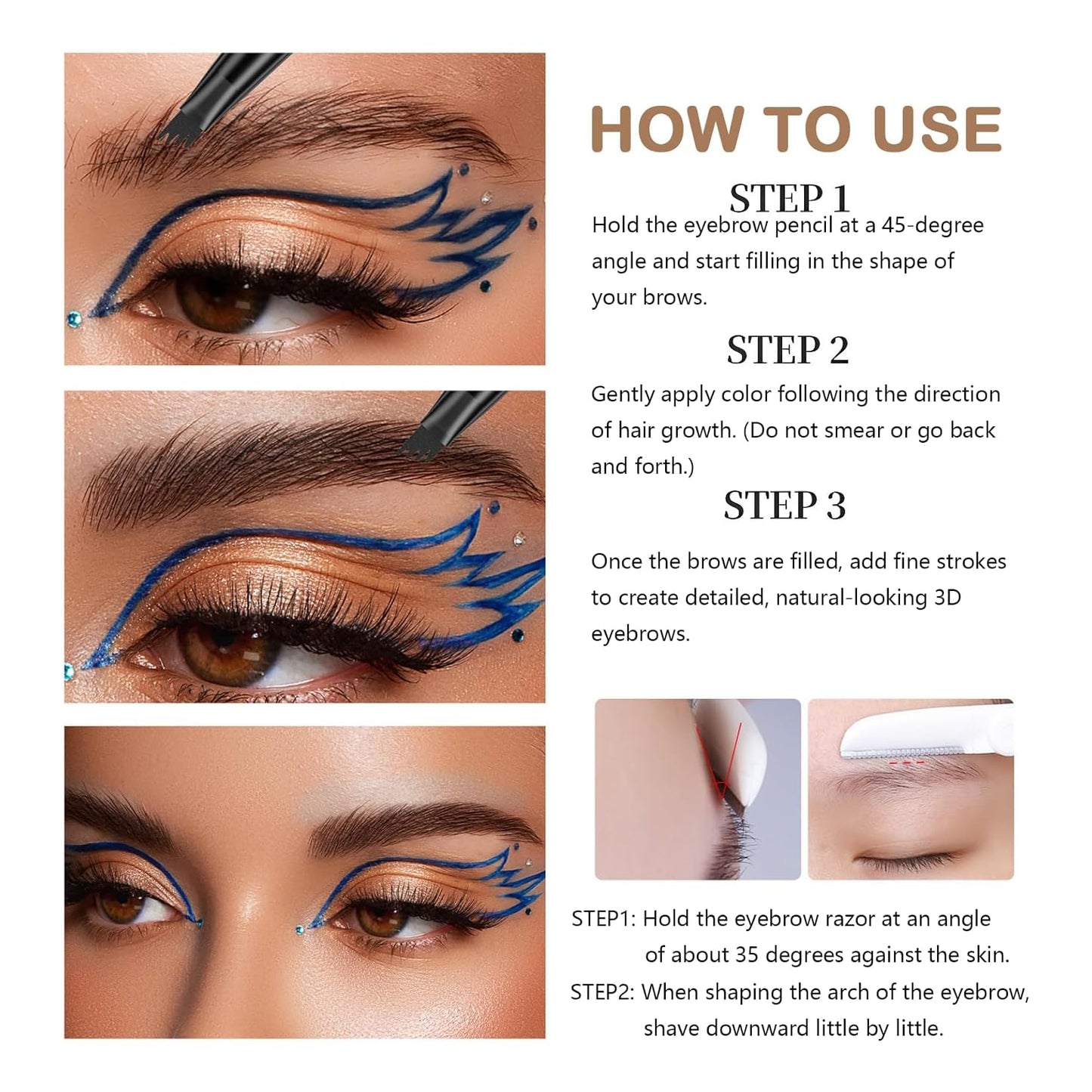 HOW TO USE

STEP 1

Hold the eyebrow pencil at a 45-degree angle and start filling in the shape of your brows.

STEP 2

Gently apply color following the direction of hair growth. (Do not smear or go back and forth.)

STEP 3

Once the brows are filled, add fine strokes to create detailed, natural-looking 3D eyebrows.

STEP1: Hold the eyebrow razor at an angle of about 35 degrees against the skin.

STEP2: When shaping the arch of the eyebrow, shave downward little by little.