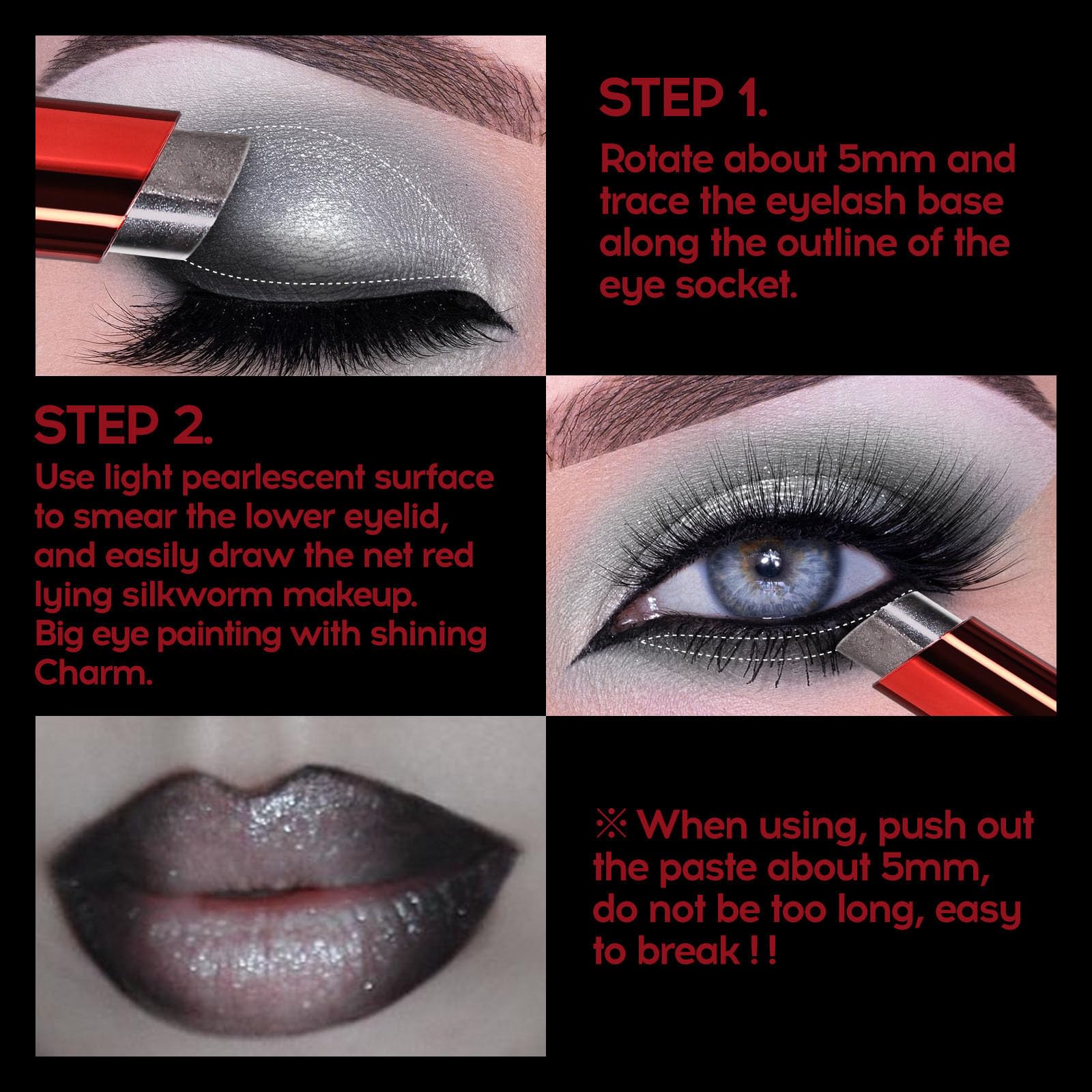 STEP 1.
Rotate about 5mm and trace the eyelash base along the outline of the eye socket.

STEP 2.
Use light pearlescent surface to smear the lower eyelid, and easily draw the net red lying silkworm makeup. Big eye painting with shining Charm.

※ When using, push out the paste about 5mm, do not be too long, easy to break ! !