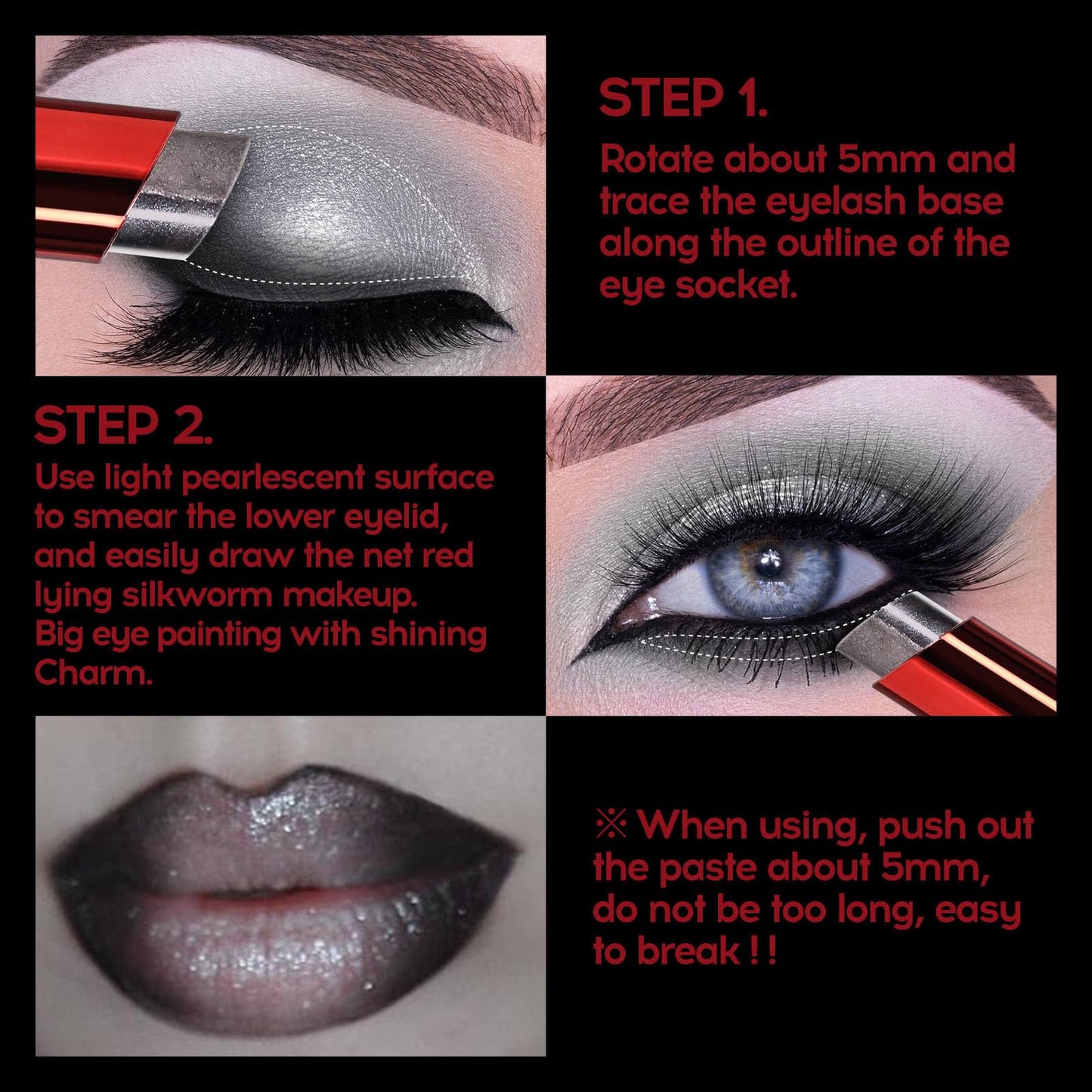 STEP 1.

Rotate about 5mm and trace the eyelash base along the outline of the eye socket.

STEP 2.

Use light pearlescent surface to smear the lower eyelid, and easily draw the net red lying silkworm makeup. Big eye painting with shining Charm.

※ When using, push out the paste about 5mm, do not be too long, easy to break ! !