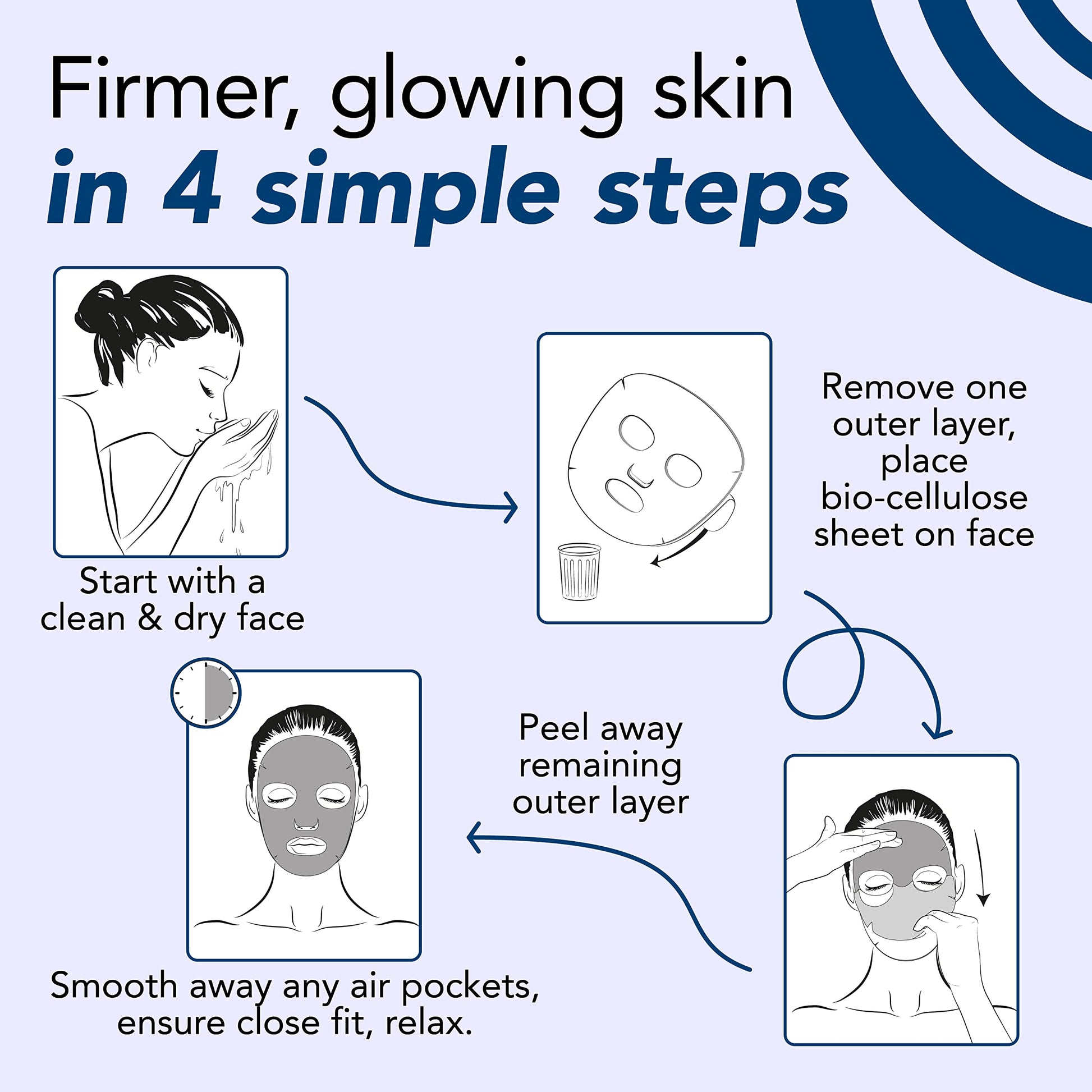 Firmer, glowing skin
in 4 simple steps

Start with a clean & dry face

Remove one outer layer, place bio-cellulose sheet on face

Peel away remaining outer layer

Smooth away any air pockets, ensure close fit, relax.