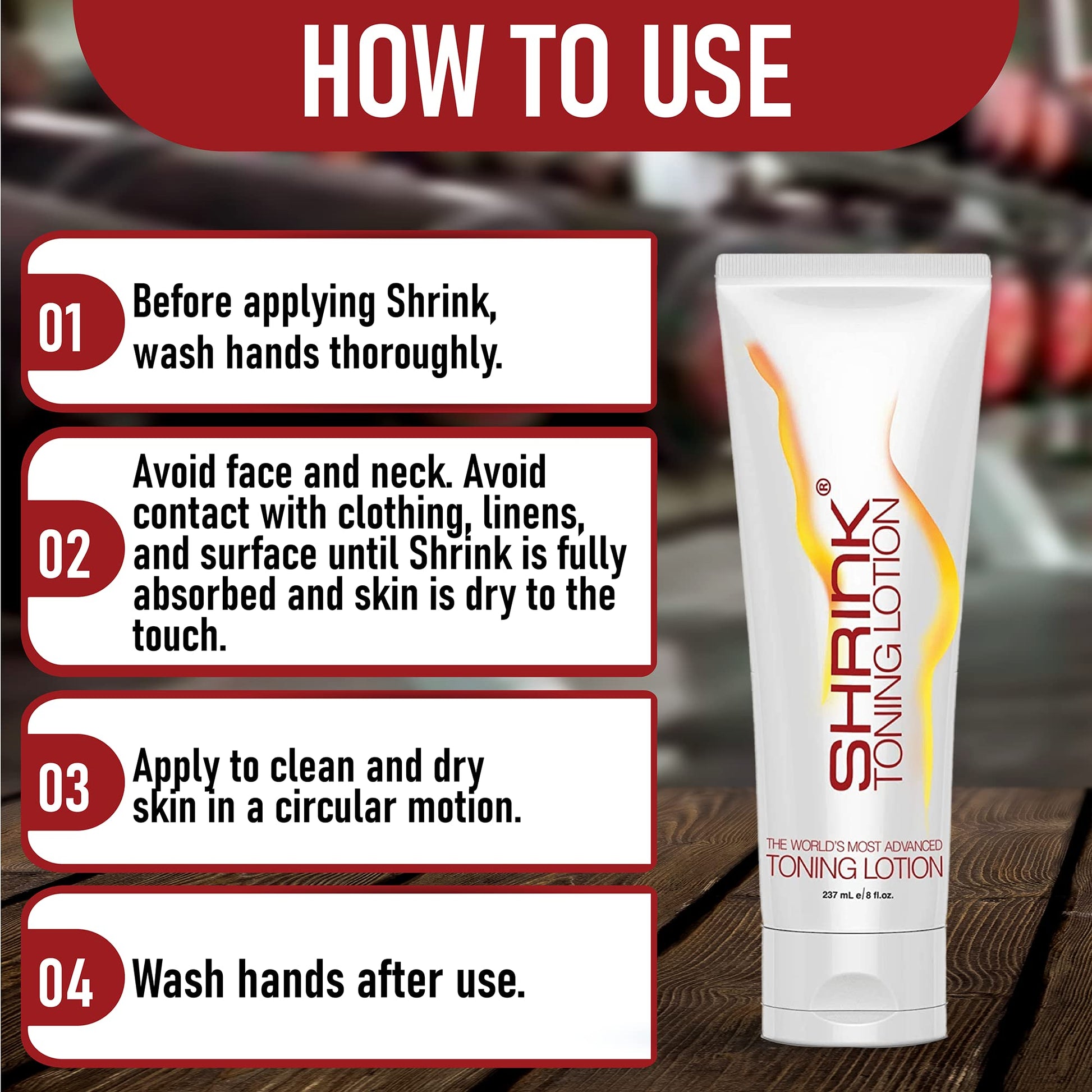 HOW TO USE

01 Before applying Shrink, wash hands thoroughly.

02 Avoid face and neck. Avoid contact with clothing, linens, and surface until Shrink is fully absorbed and skin is dry to the touch.

03 Apply to clean and dry skin in a circular motion.

04 Wash hands after use.

SHRINK®
TONING LOTION

THE WORLD'S MOST ADVANCED
TONING LOTION
237 mL e / 8 fl.oz.