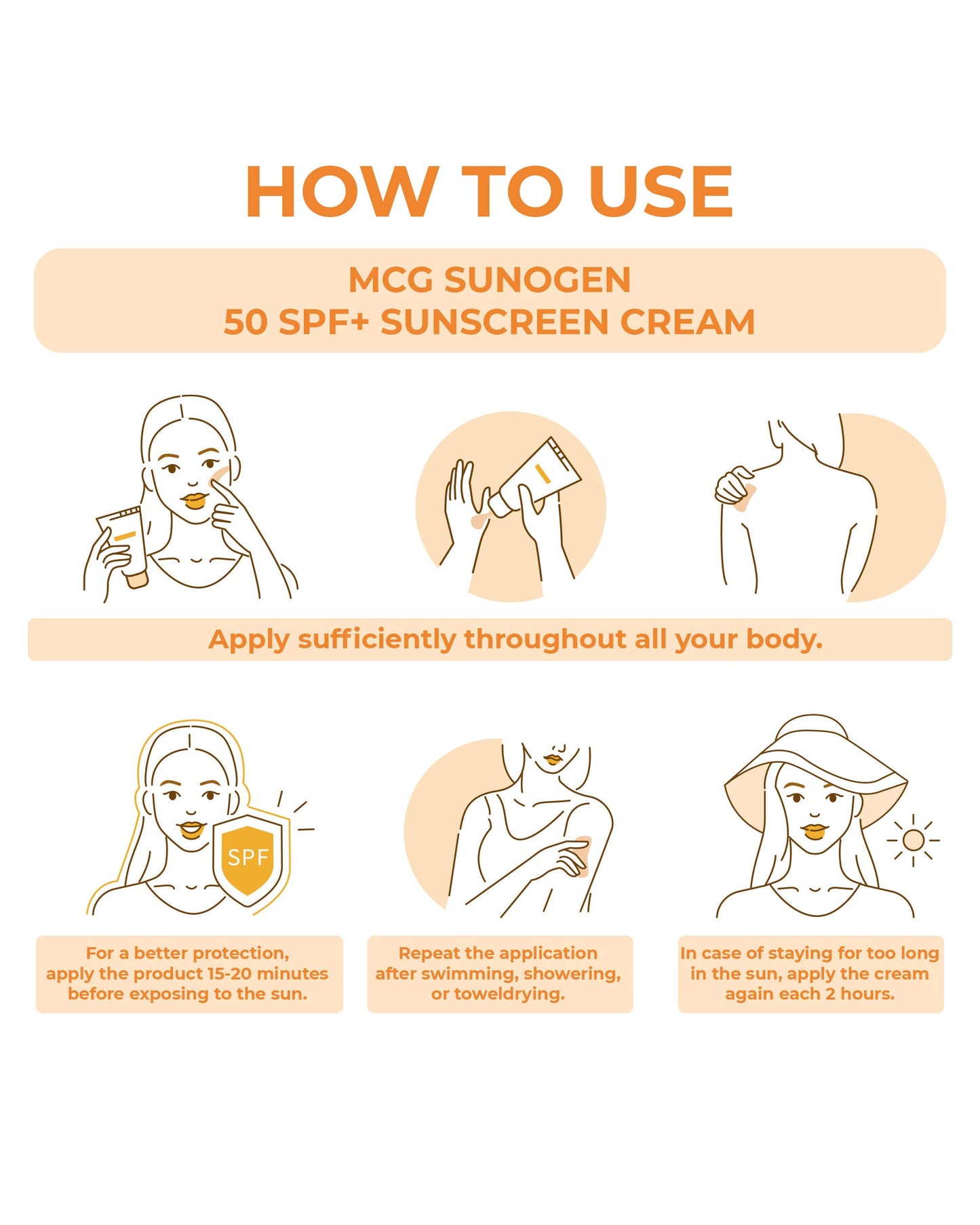 HOW TO USE

MCG SUNOGEN
50 SPF+ SUNSCREEN CREAM

Apply sufficiently throughout all your body.

SPF

For a better protection, apply the product 15-20 minutes before exposing to the sun.

Repeat the application after swimming, showering, or toweldrying.

In case of staying for too long in the sun, apply the cream again each 2 hours.