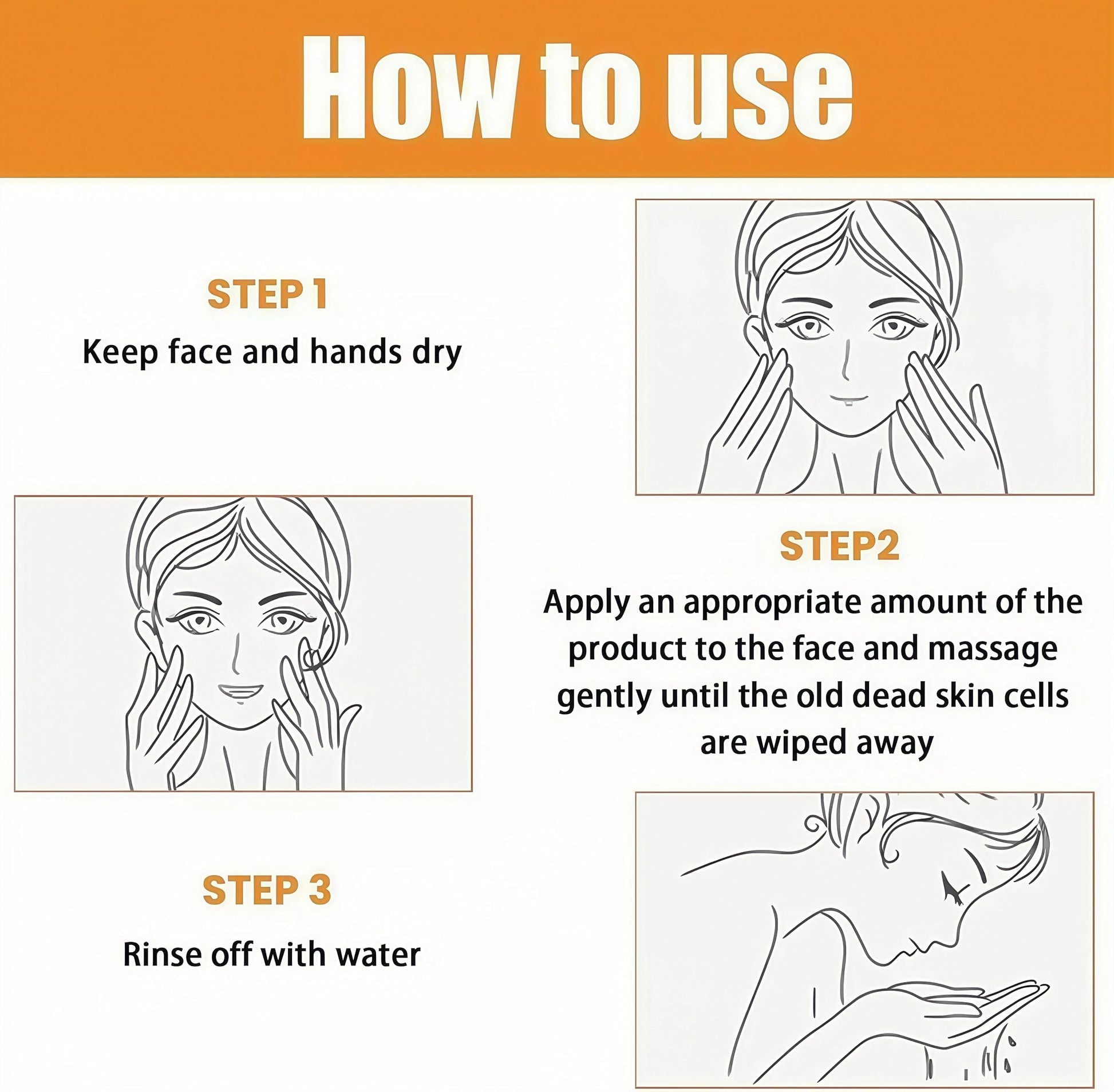 How to use

STEP 1
Keep face and hands dry

STEP2
Apply an appropriate amount of the product to the face and massage gently until the old dead skin cells are wiped away

STEP 3
Rinse off with water