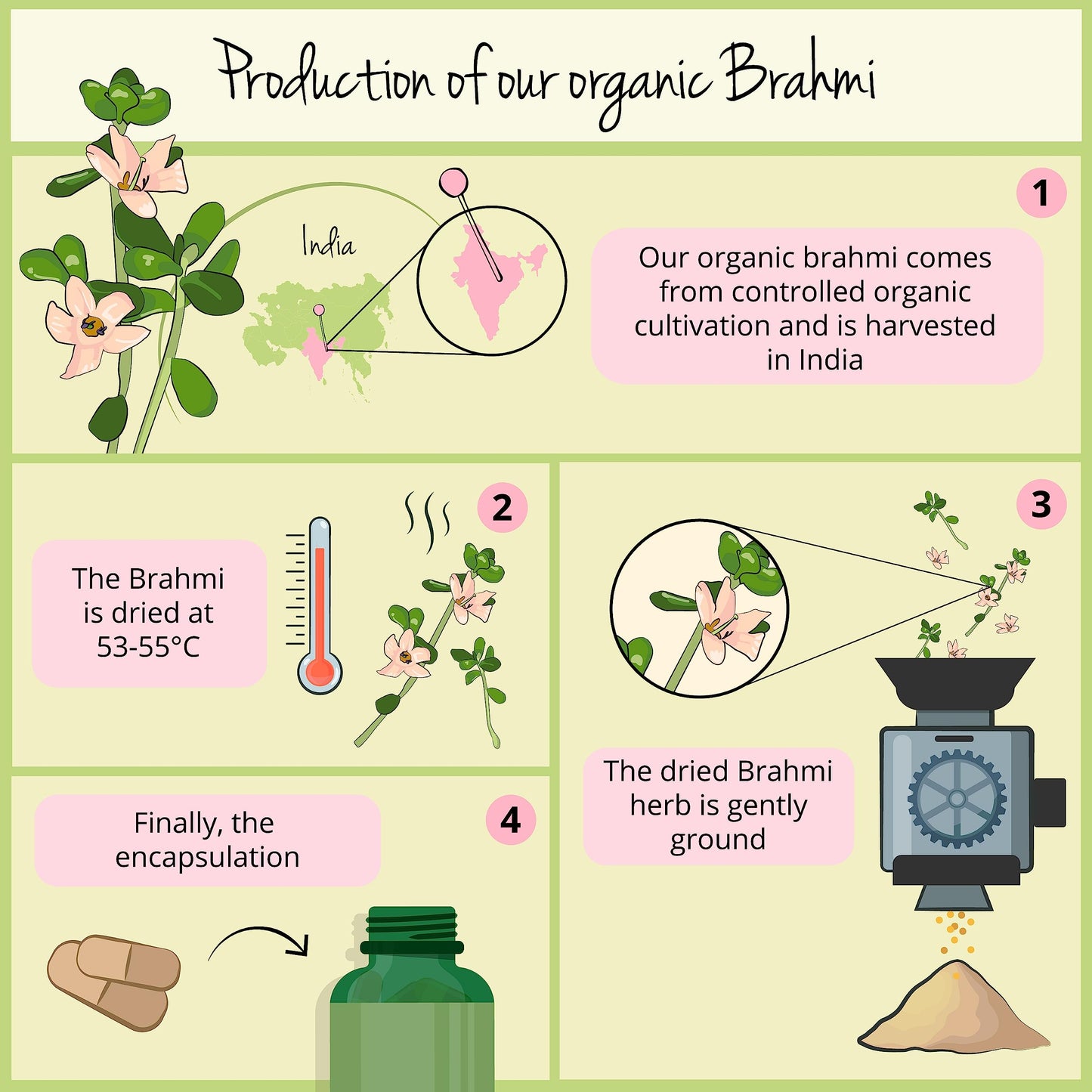 Production of our organic Brahmi

India

1

Our organic brahmi comes from controlled organic cultivation and is harvested in India

2

The Brahmi is dried at 53-55°C

3

The dried Brahmi herb is gently ground

4

Finally, the encapsulation