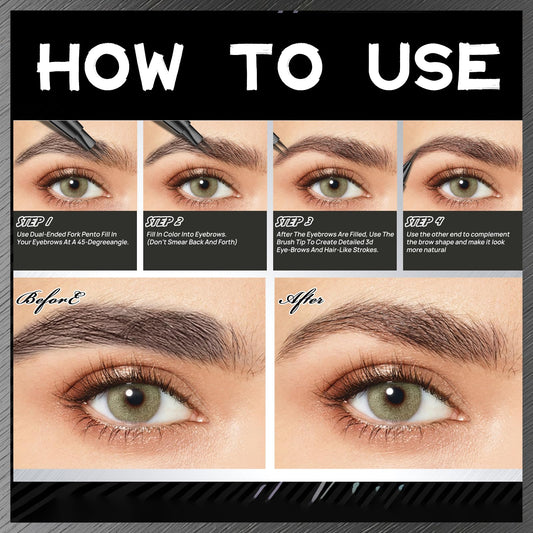 HOW TO USE

STEP 1
Use Dual-Ended Fork Pento Fill In Your Eyebrows At A 45-Degreeangle.

STEP 2
Fill In Color Into Eyebrows. (Don't Smear Back And Forth)

STEP 3
After The Eyebrows Are Filled, Use The Brush Tip To Create Detailed 3d Eye-Brows And Hair-Like Strokes.

STEP 4
Use the other end to complement the brow shape and make it look more natural

BeforE

After