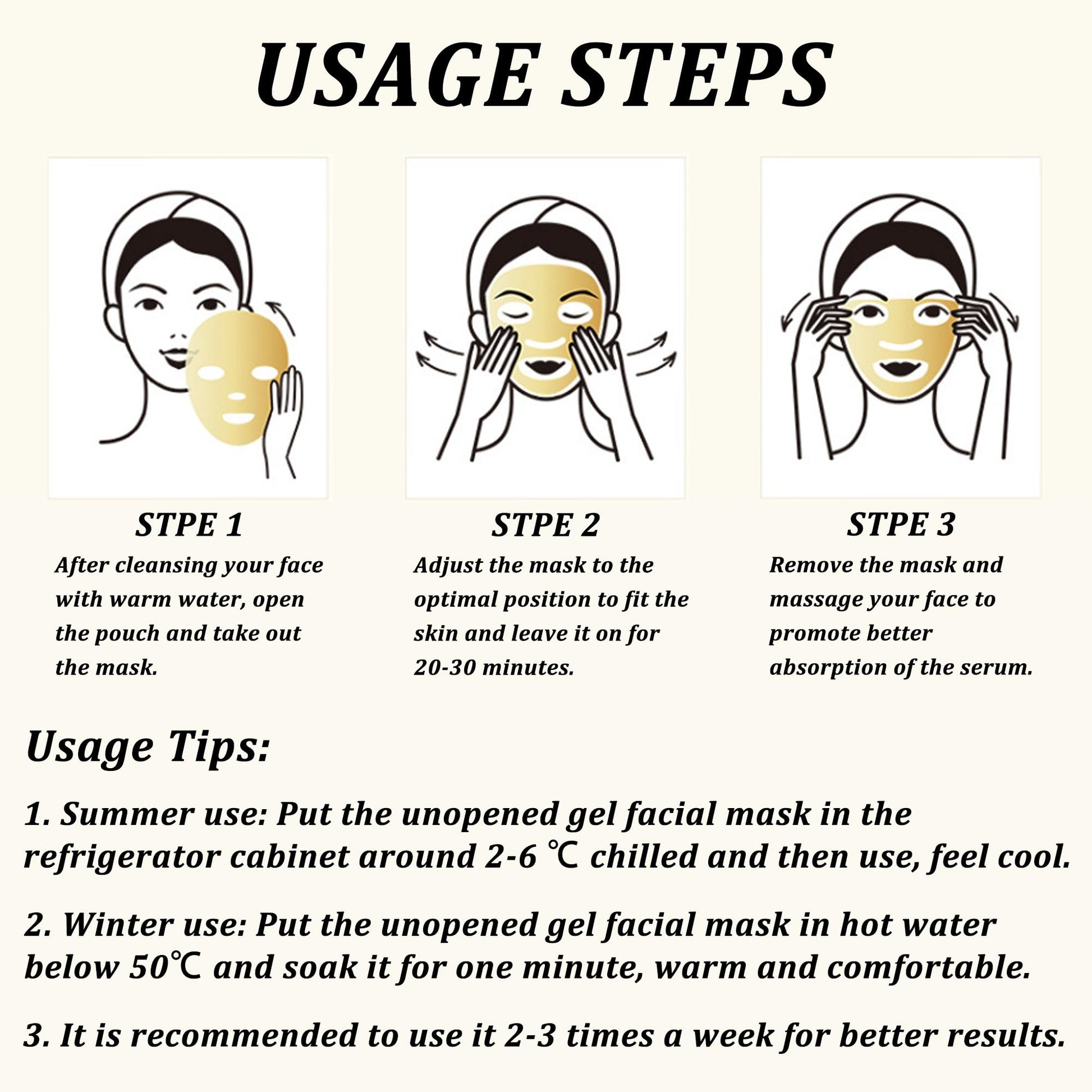 USAGE STEPS

STPE 1
After cleansing your face with warm water, open the pouch and take out the mask.

STPE 2
Adjust the mask to the optimal position to fit the skin and leave it on for 20-30 minutes.

STPE 3
Remove the mask and massage your face to promote better absorption of the serum.

Usage Tips:

1. Summer use: Put the unopened gel facial mask in the refrigerator cabinet around 2-6 ℃ chilled and then use, feel cool.

2. Winter use: Put the unopened gel facial mask in hot water below 50℃ and soak it for one minute, warm and comfortable.

3. It is recommended to use it 2-3 times a week for better results.