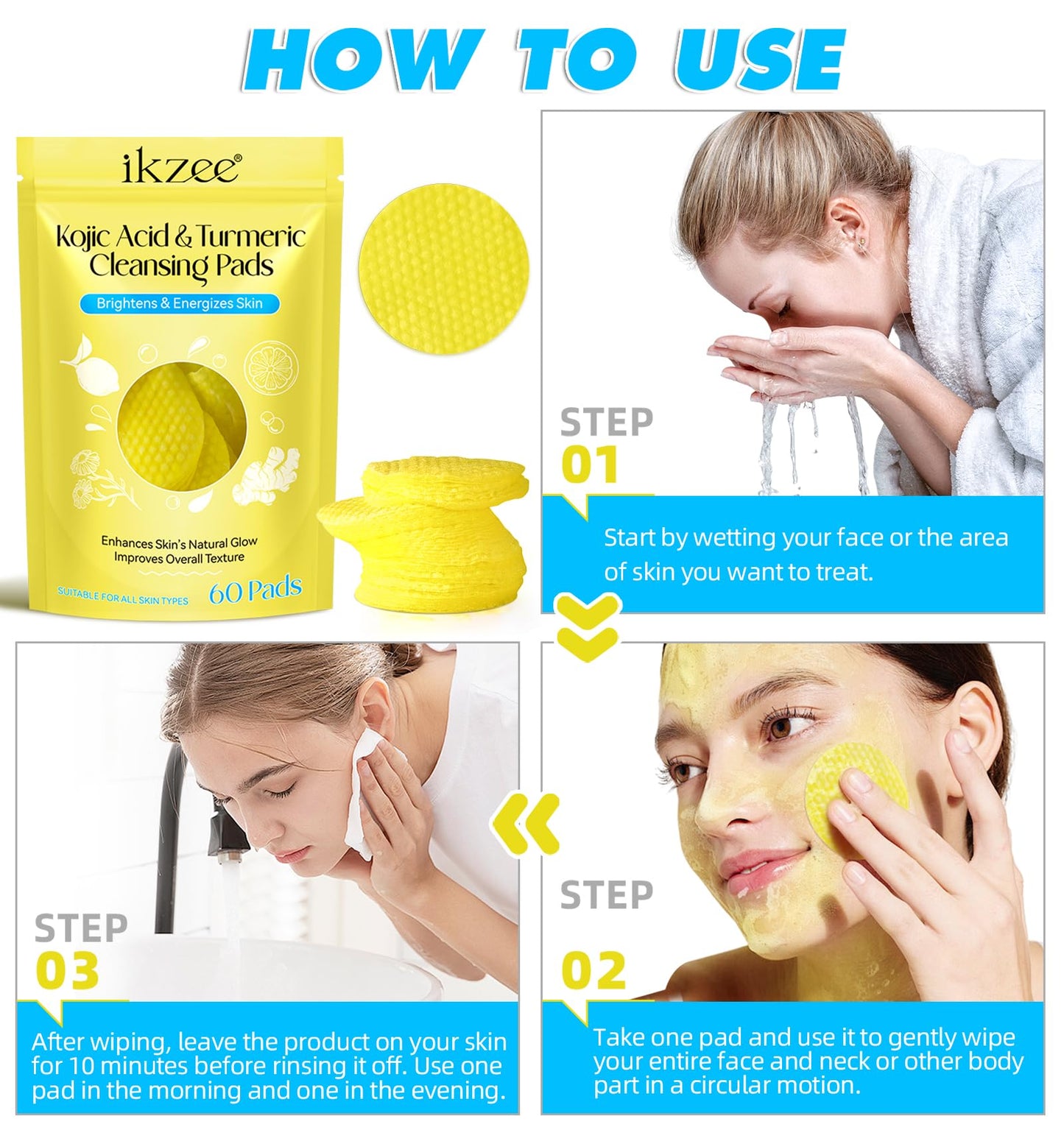 HOW TO USE

ikzee®

Kojic Acid & Turmeric Cleansing Pads

Brightens & Energizes Skin

Enhances Skin's Natural Glow
Improves Overall Texture

SUITABLE FOR ALL SKIN TYPES

60 Pads

STEP 01

Start by wetting your face or the area of skin you want to treat.

STEP 02

Take one pad and use it to gently wipe your entire face and neck or other body part in a circular motion.

STEP 03

After wiping, leave the product on your skin for 10 minutes before rinsing it off. Use one pad in the morning and one in the evening.