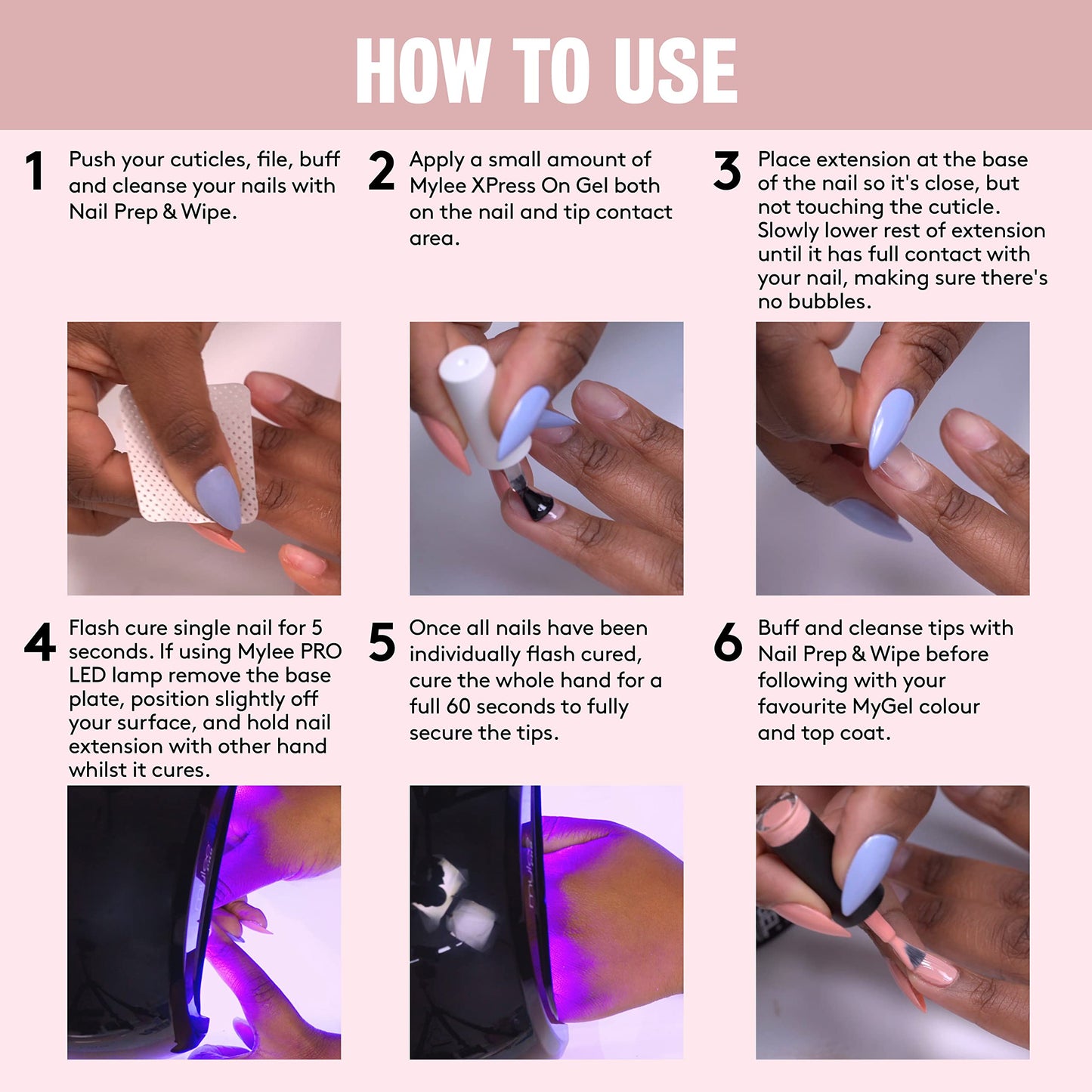 HOW TO USE

1 Push your cuticles, file, buff and cleanse your nails with Nail Prep & Wipe.

2 Apply a small amount of Mylee XPress On Gel both on the nail and tip contact area.

3 Place extension at the base of the nail so it's close, but not touching the cuticle. Slowly lower rest of extension until it has full contact with your nail, making sure there's no bubbles.

4 Flash cure single nail for 5 seconds. If using Mylee PRO LED lamp remove the base plate, position slightly off your surface, and hold nail extension with other hand whilst it cures.

5 Once all nails have been individually flash cured, cure the whole hand for a full 60 seconds to fully secure the tips.

6 Buff and cleanse tips with Nail Prep & Wipe before following with your favourite MyGel colour and top coat.