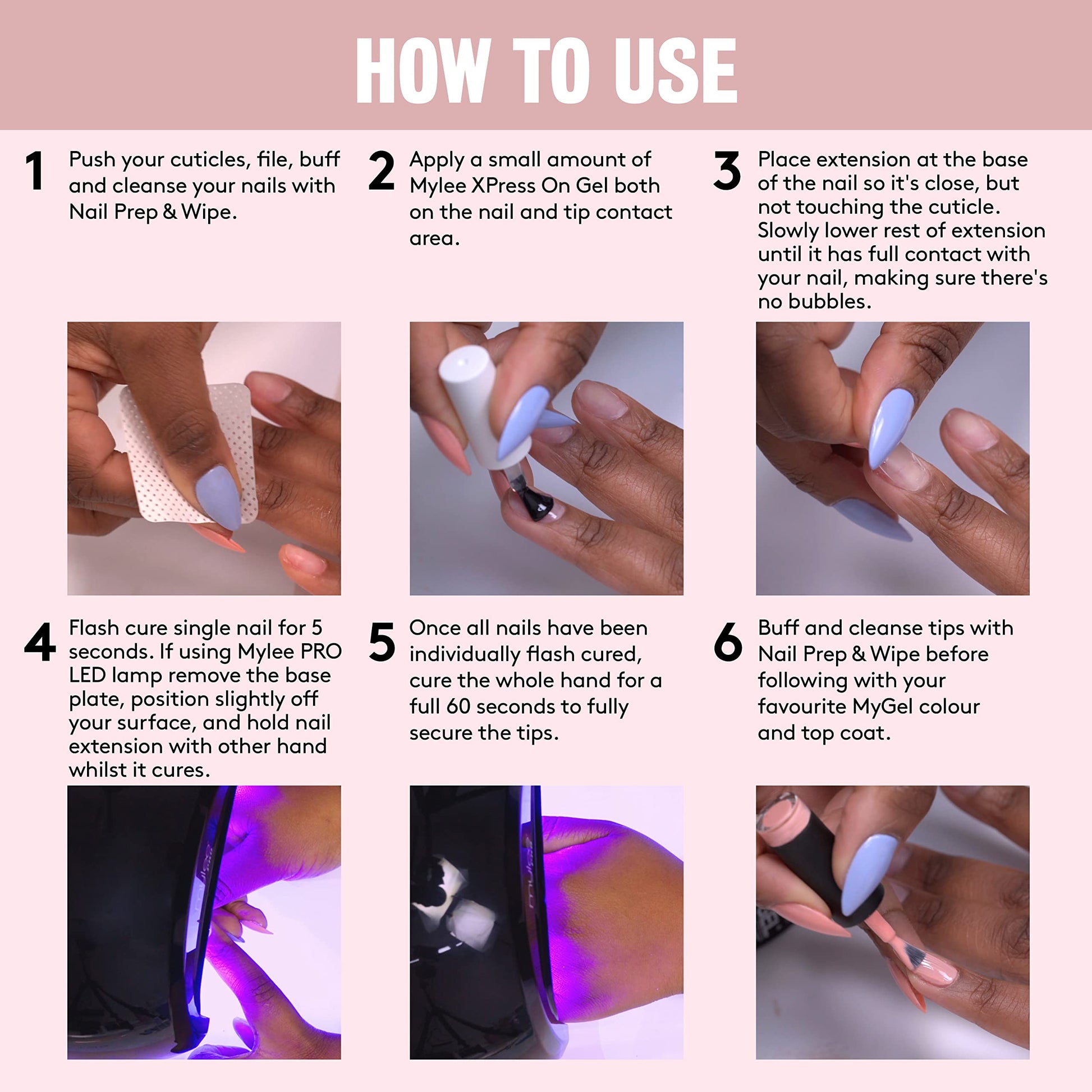 HOW TO USE

1 Push your cuticles, file, buff and cleanse your nails with Nail Prep & Wipe.

2 Apply a small amount of Mylee XPress On Gel both on the nail and tip contact area.

3 Place extension at the base of the nail so it's close, but not touching the cuticle. Slowly lower rest of extension until it has full contact with your nail, making sure there's no bubbles.

4 Flash cure single nail for 5 seconds. If using Mylee PRO LED lamp remove the base plate, position slightly off your surface, and hold nail extension with other hand whilst it cures.

5 Once all nails have been individually flash cured, cure the whole hand for a full 60 seconds to fully secure the tips.

6 Buff and cleanse tips with Nail Prep & Wipe before following with your favourite MyGel colour and top coat.