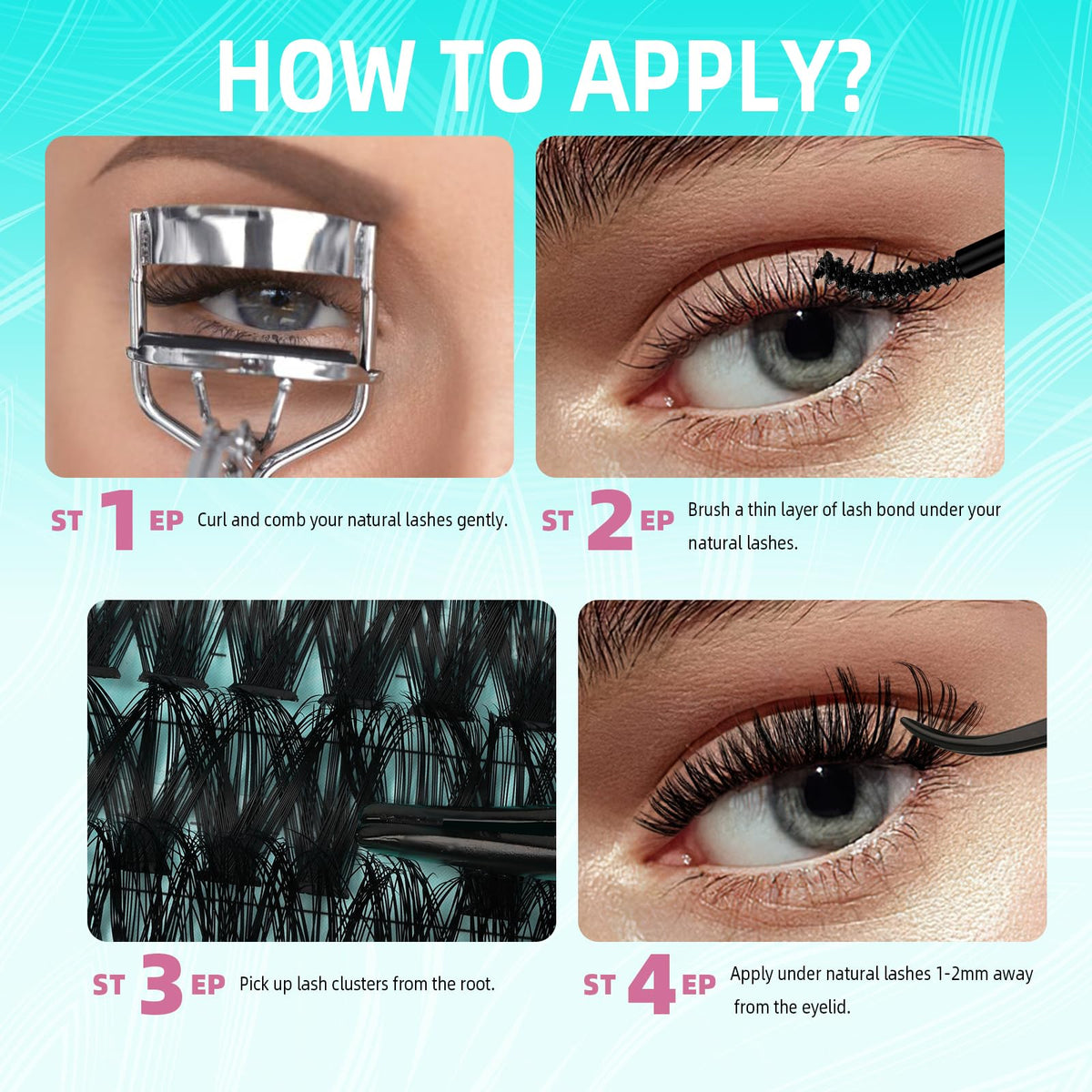 HOW TO APPLY?

ST 1 EP Curl and comb your natural lashes gently.

ST 2 EP Brush a thin layer of lash bond under your natural lashes.

ST 3 EP Pick up lash clusters from the root.

ST 4 EP Apply under natural lashes 1-2mm away from the eyelid.