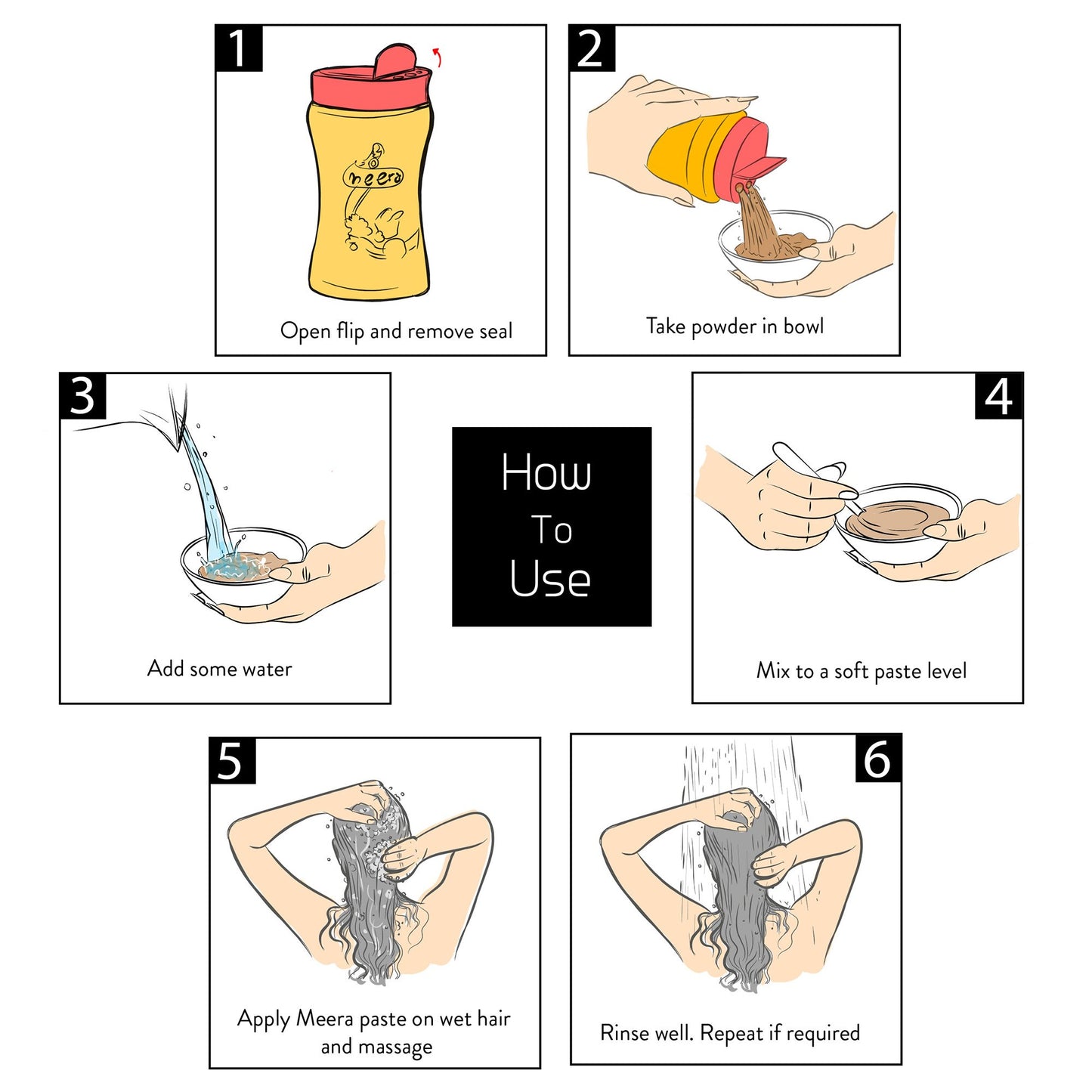 1

meera

Open flip and remove seal

2

Take powder in bowl

3

Add some water

How
To
Use

4

Mix to a soft paste level

5

Apply Meera paste on wet hair and massage

6

Rinse well. Repeat if required