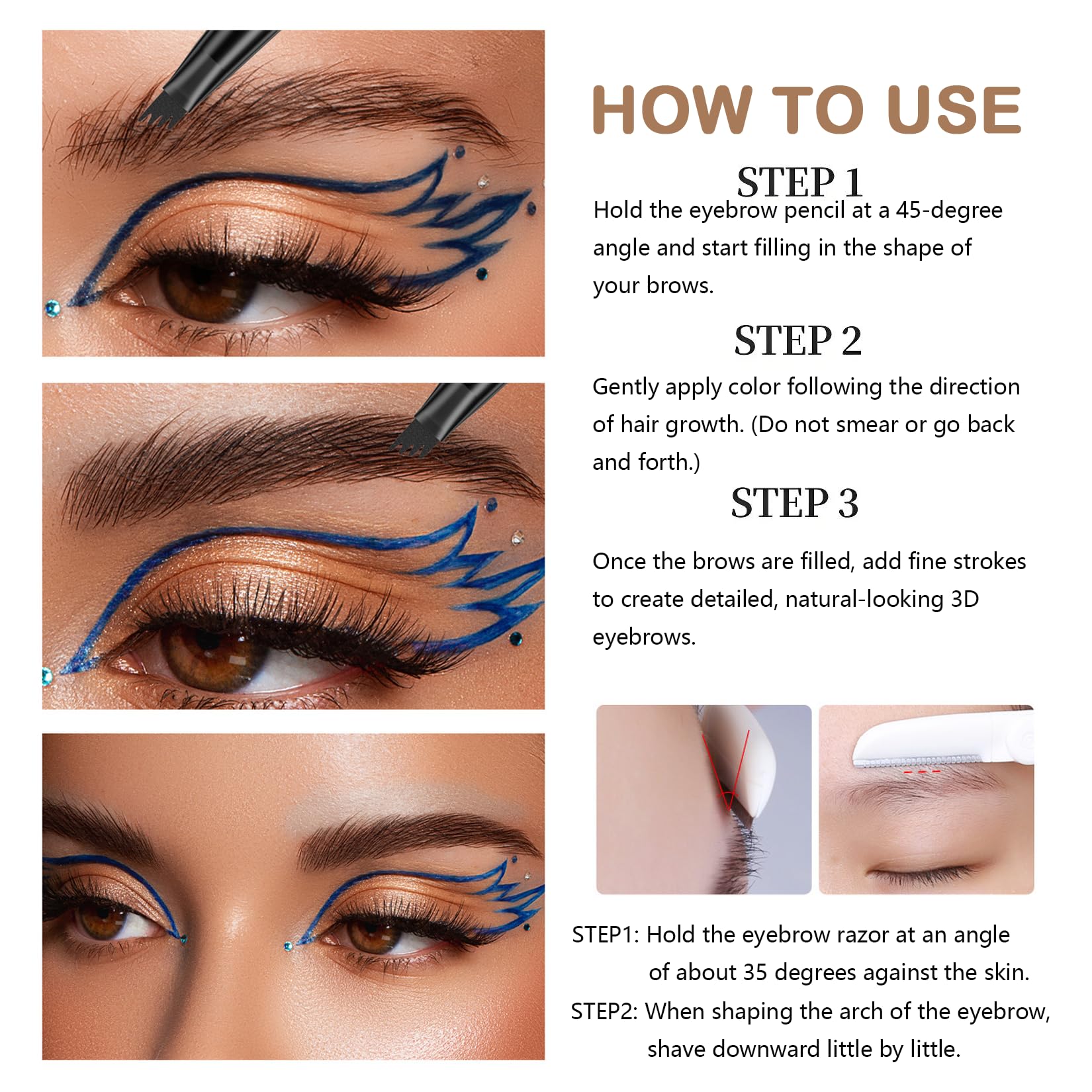 HOW TO USE

STEP 1

Hold the eyebrow pencil at a 45-degree angle and start filling in the shape of your brows.

STEP 2

Gently apply color following the direction of hair growth. (Do not smear or go back and forth.)

STEP 3

Once the brows are filled, add fine strokes to create detailed, natural-looking 3D eyebrows.

STEP1: Hold the eyebrow razor at an angle of about 35 degrees against the skin.

STEP2: When shaping the arch of the eyebrow, shave downward little by little.