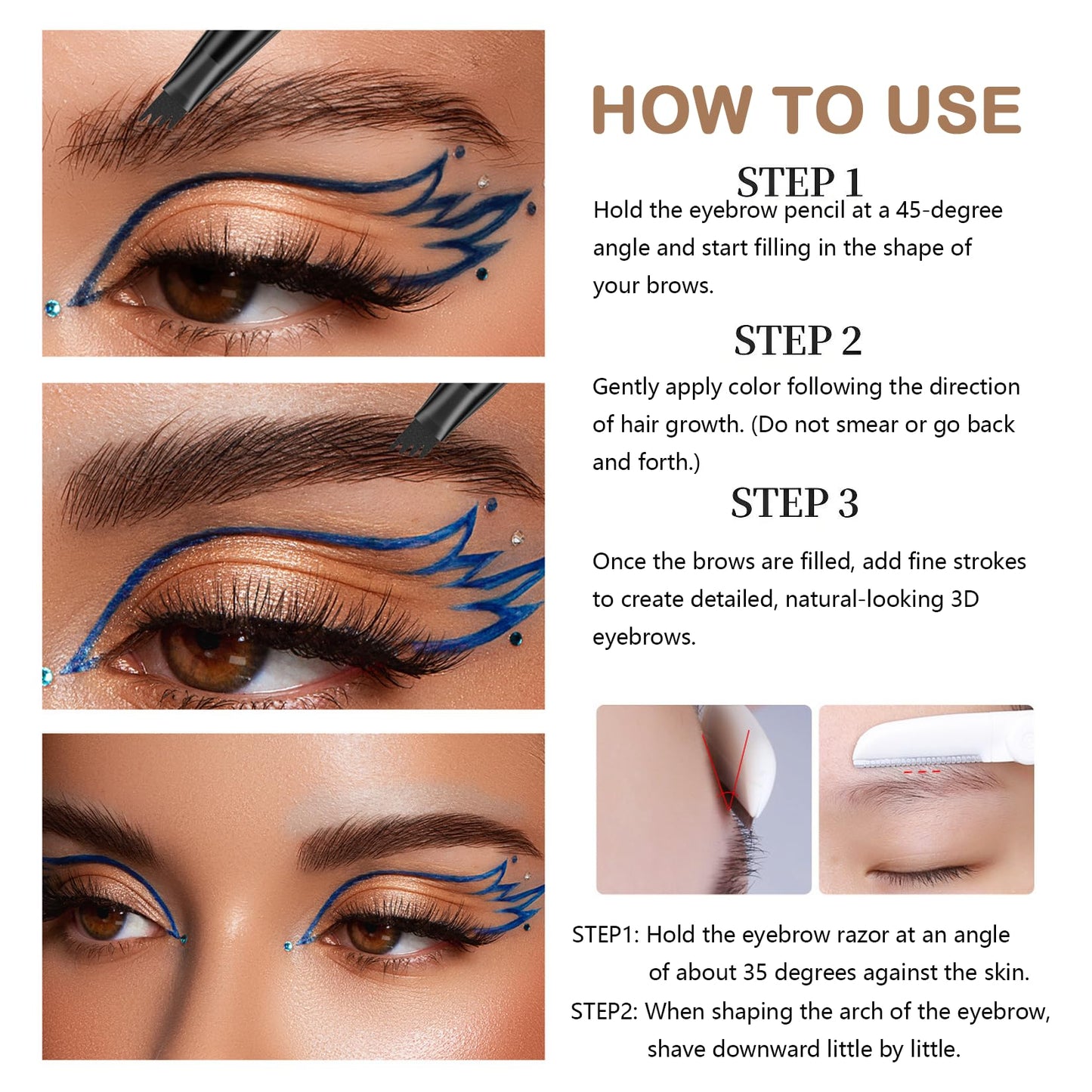 HOW TO USE

STEP 1

Hold the eyebrow pencil at a 45-degree angle and start filling in the shape of your brows.

STEP 2

Gently apply color following the direction of hair growth. (Do not smear or go back and forth.)

STEP 3

Once the brows are filled, add fine strokes to create detailed, natural-looking 3D eyebrows.

STEP1: Hold the eyebrow razor at an angle of about 35 degrees against the skin.

STEP2: When shaping the arch of the eyebrow, shave downward little by little.