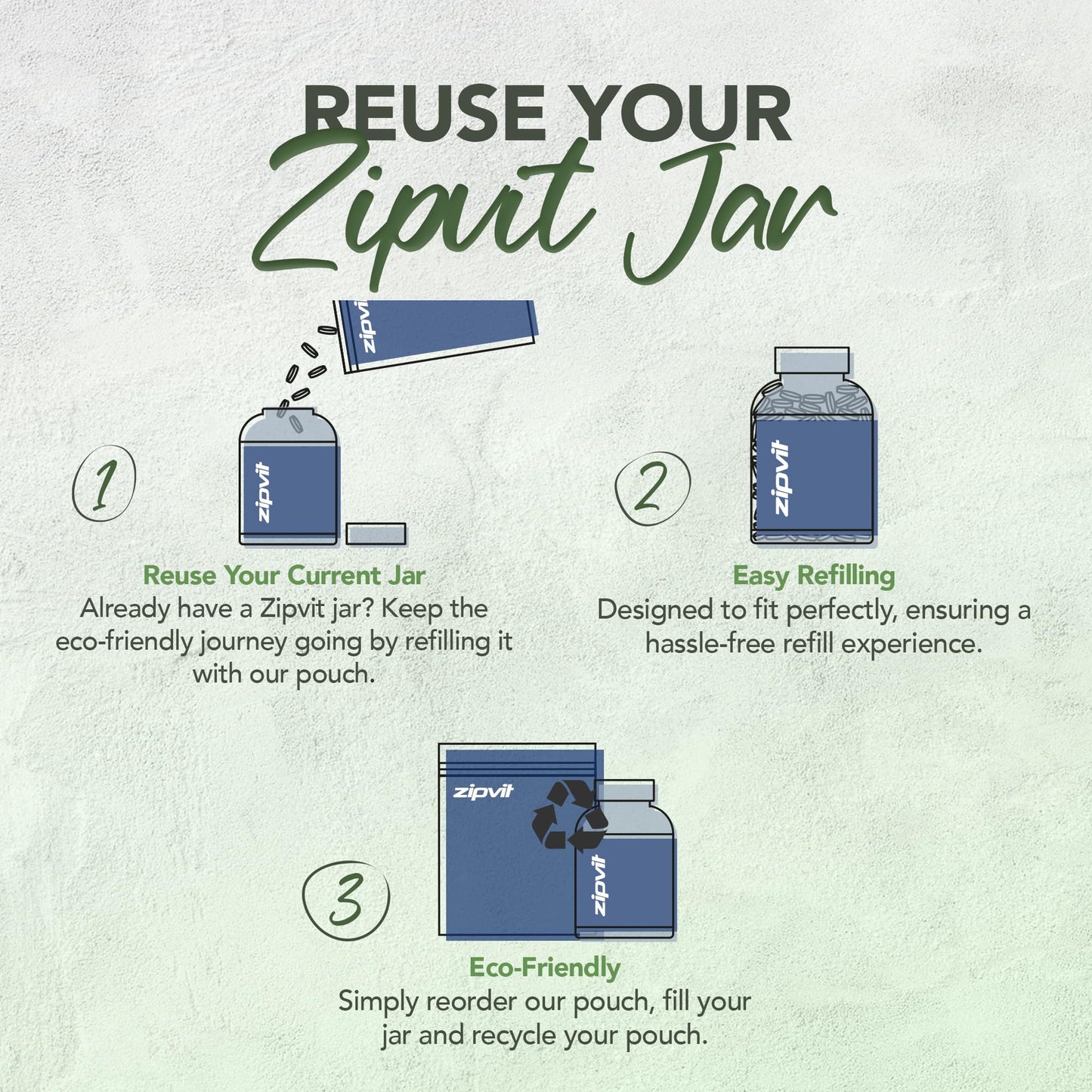 REUSE YOUR
Zipvit Jar

zipvit

zipvit

1

Reuse Your Current Jar
Already have a Zipvit jar? Keep the eco-friendly journey going by refilling it with our pouch.

zipvit

2

Easy Refilling
Designed to fit perfectly, ensuring a hassle-free refill experience.

zipvit

zipvit

3

Eco-Friendly
Simply reorder our pouch, fill your jar and recycle your pouch.