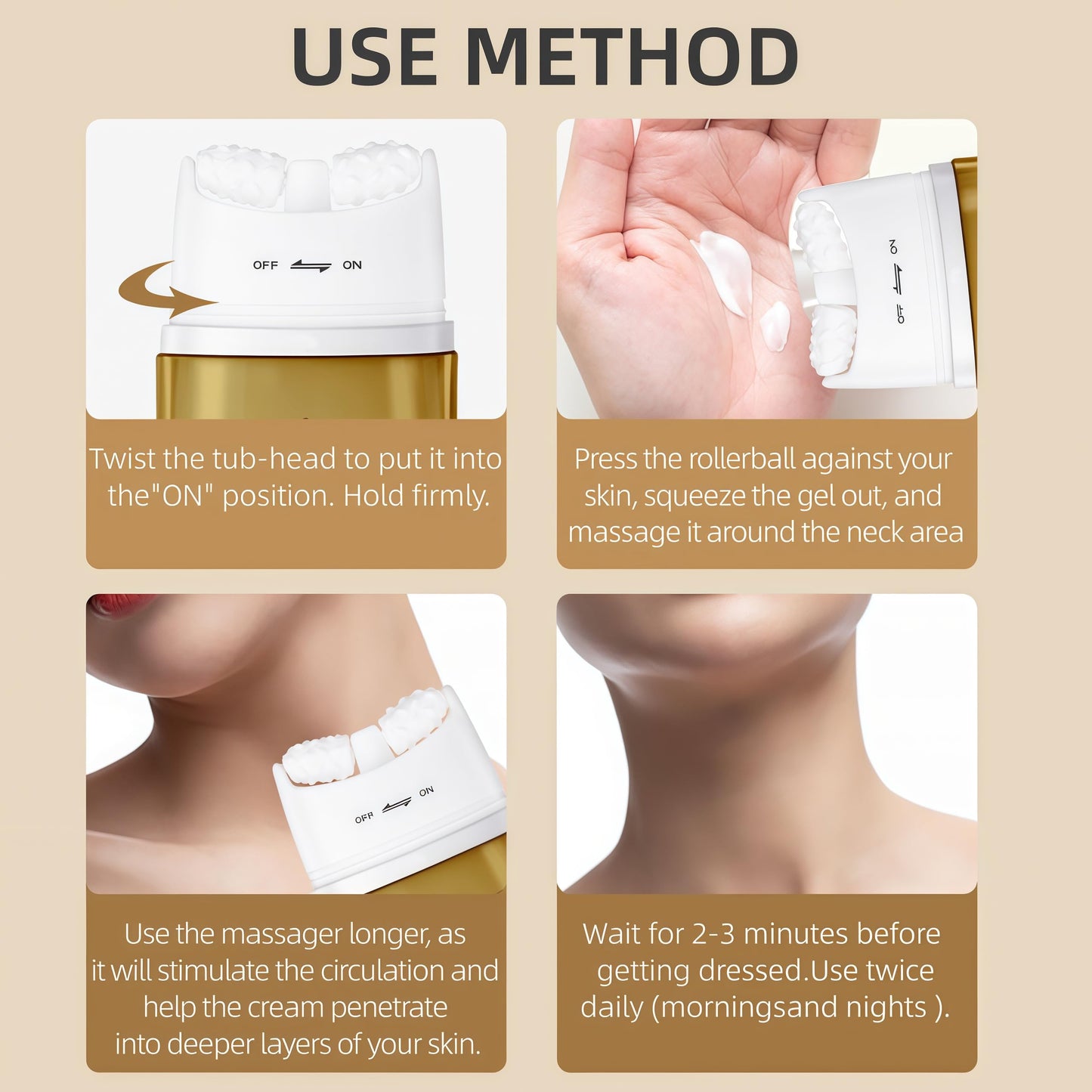 USE METHOD

OFF ON

Twist the tub-head to put it into the"ON" position. Hold firmly.

ON OFF

Press the rollerball against your skin, squeeze the gel out, and massage it around the neck area

OFF ON

Use the massager longer, as it will stimulate the circulation and help the cream penetrate into deeper layers of your skin.

Wait for 2-3 minutes before getting dressed.Use twice daily (morningsand nights ).