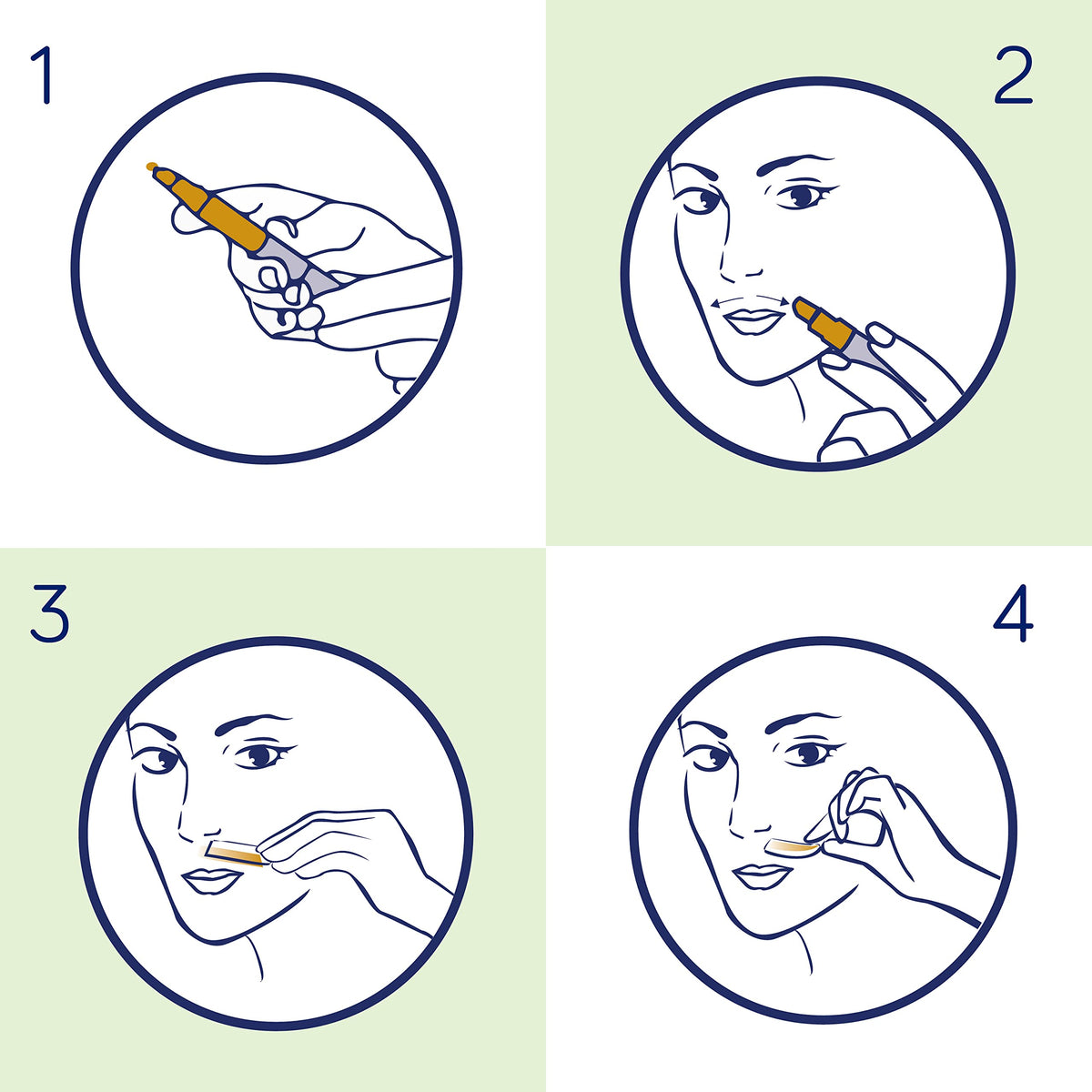 1

2

3

4