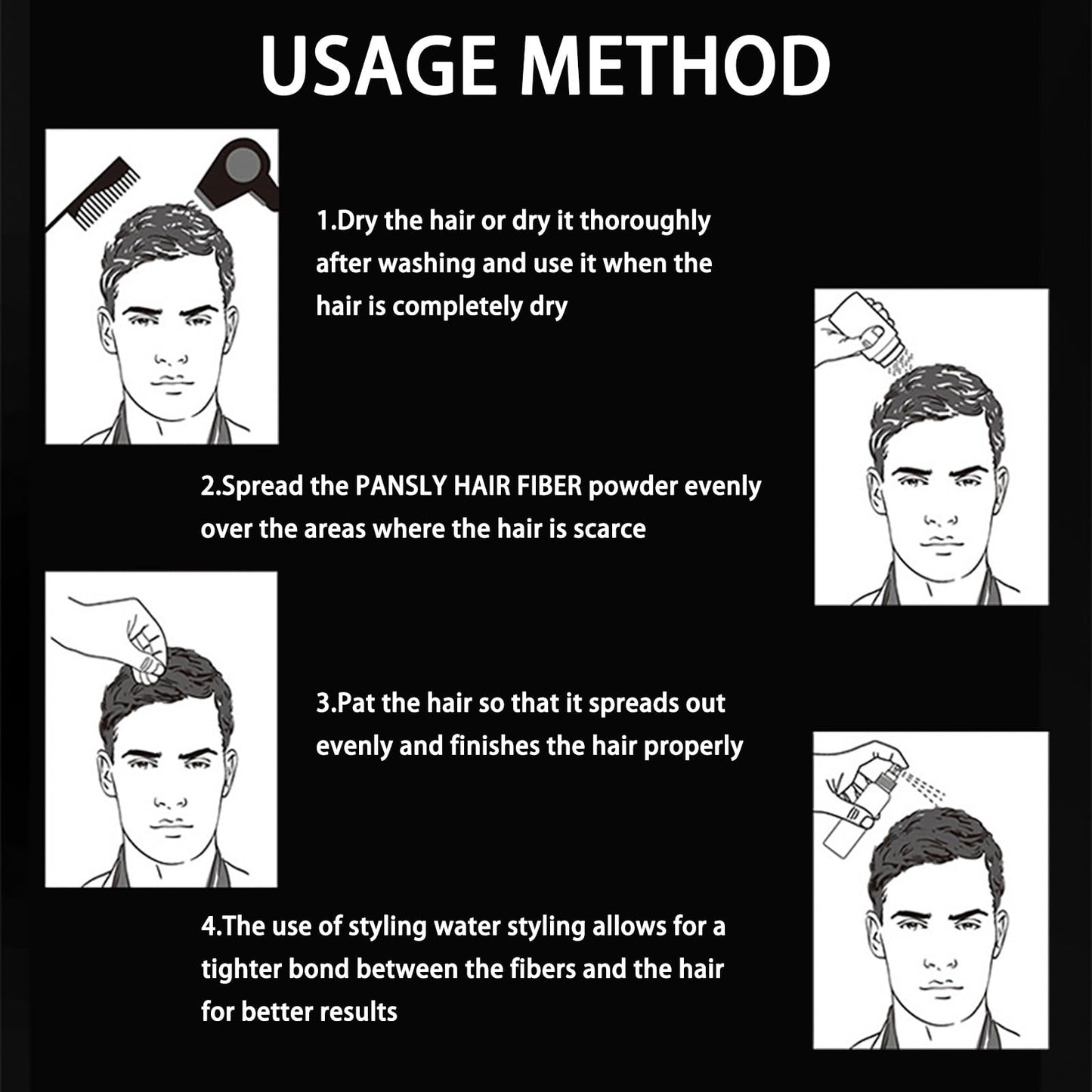 USAGE METHOD

1.Dry the hair or dry it thoroughly after washing and use it when the hair is completely dry

2.Spread the PANSLY HAIR FIBER powder evenly over the areas where the hair is scarce

3.Pat the hair so that it spreads out evenly and finishes the hair properly

4.The use of styling water styling allows for a tighter bond between the fibers and the hair for better results