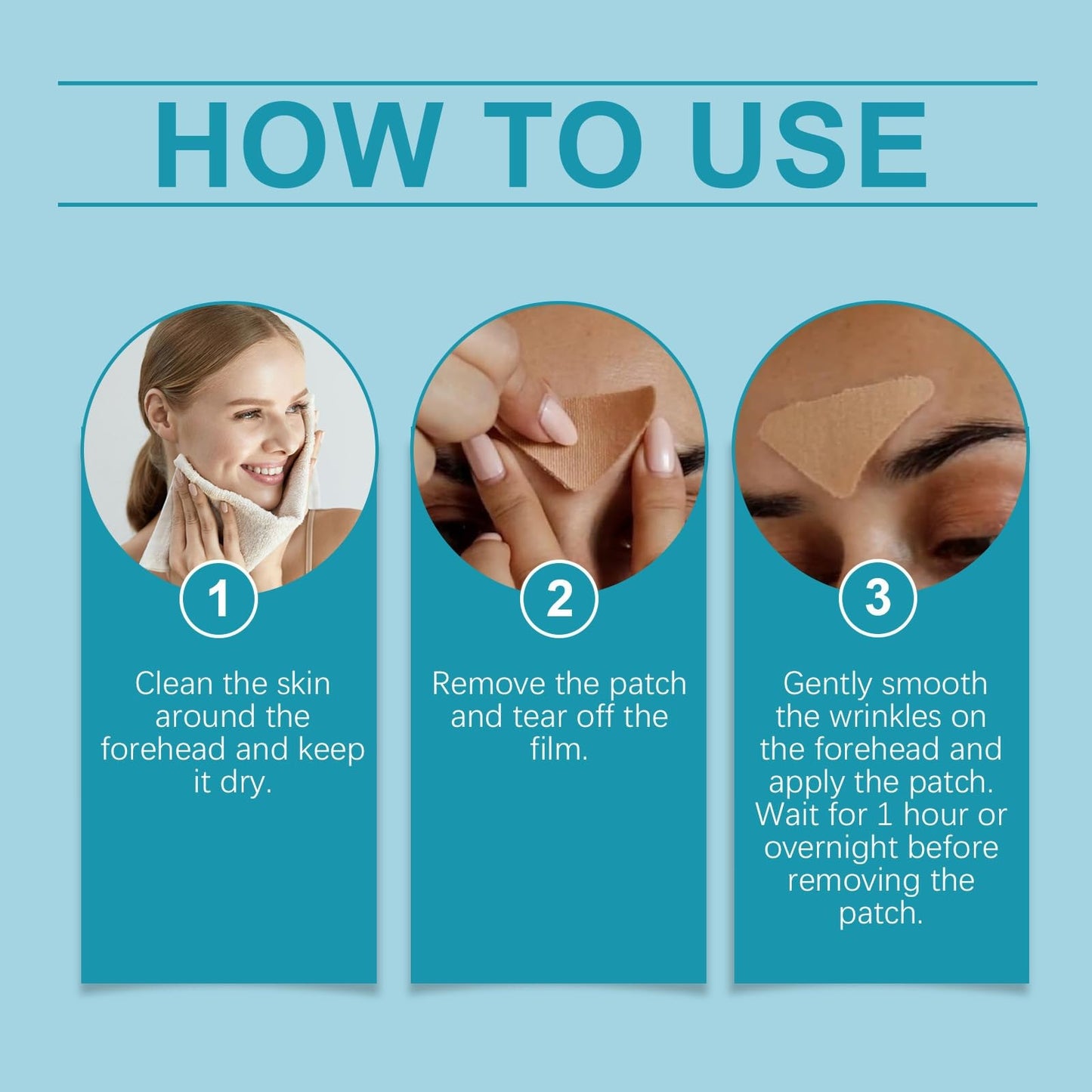 HOW TO USE

1

Clean the skin around the forehead and keep it dry.

2

Remove the patch and tear off the film.

3

Gently smooth the wrinkles on the forehead and apply the patch. Wait for 1 hour or overnight before removing the patch.