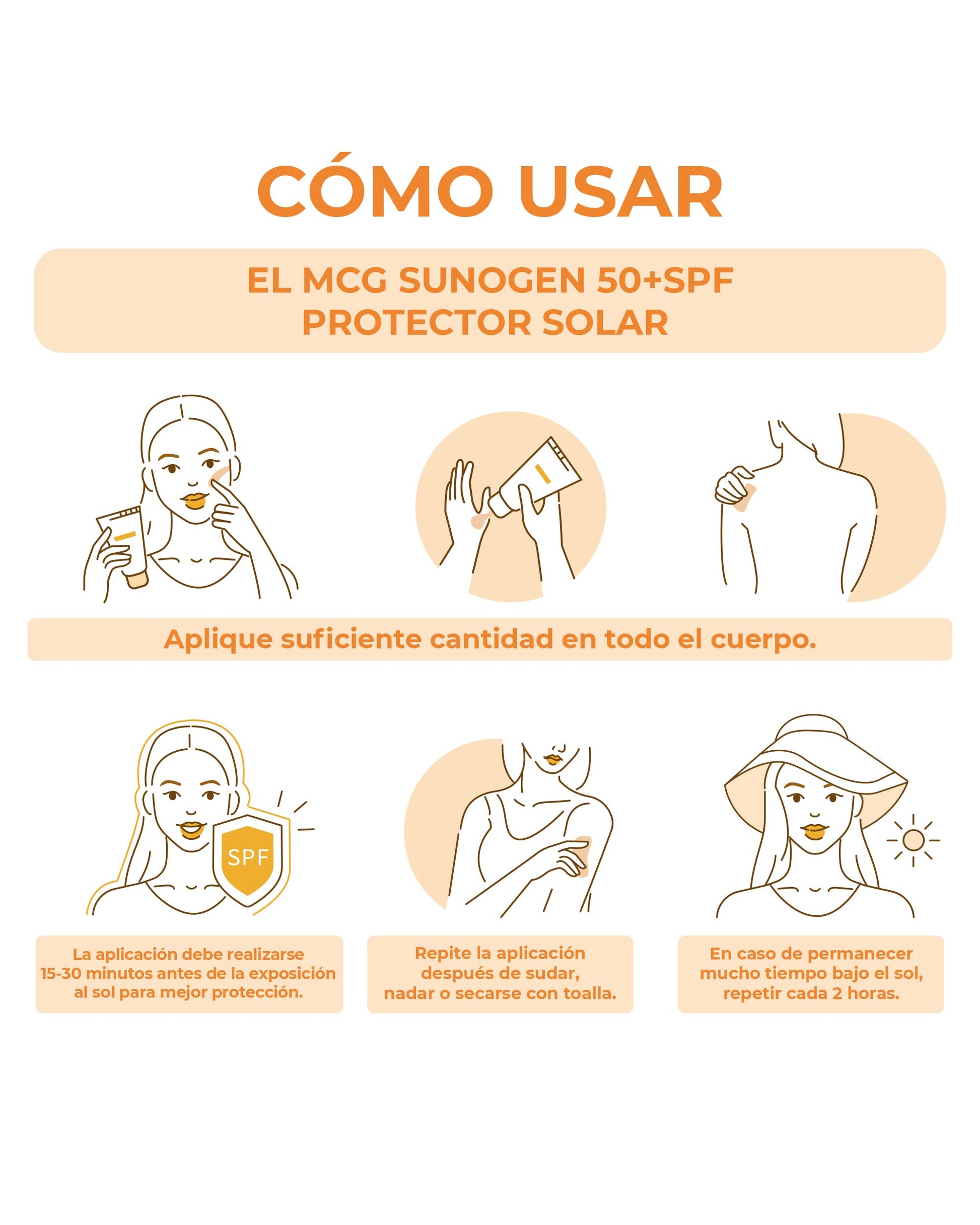 CÓMO USAR

EL MCG SUNOGEN 50+SPF
PROTECTOR SOLAR

Aplique suficiente cantidad en todo el cuerpo.

SPF

La aplicación debe realizarse 15-30 minutos antes de la exposición al sol para mejor protección.

Repite la aplicación después de sudar, nadar o secarse con toalla.

En caso de permanecer mucho tiempo bajo el sol, repetir cada 2 horas.