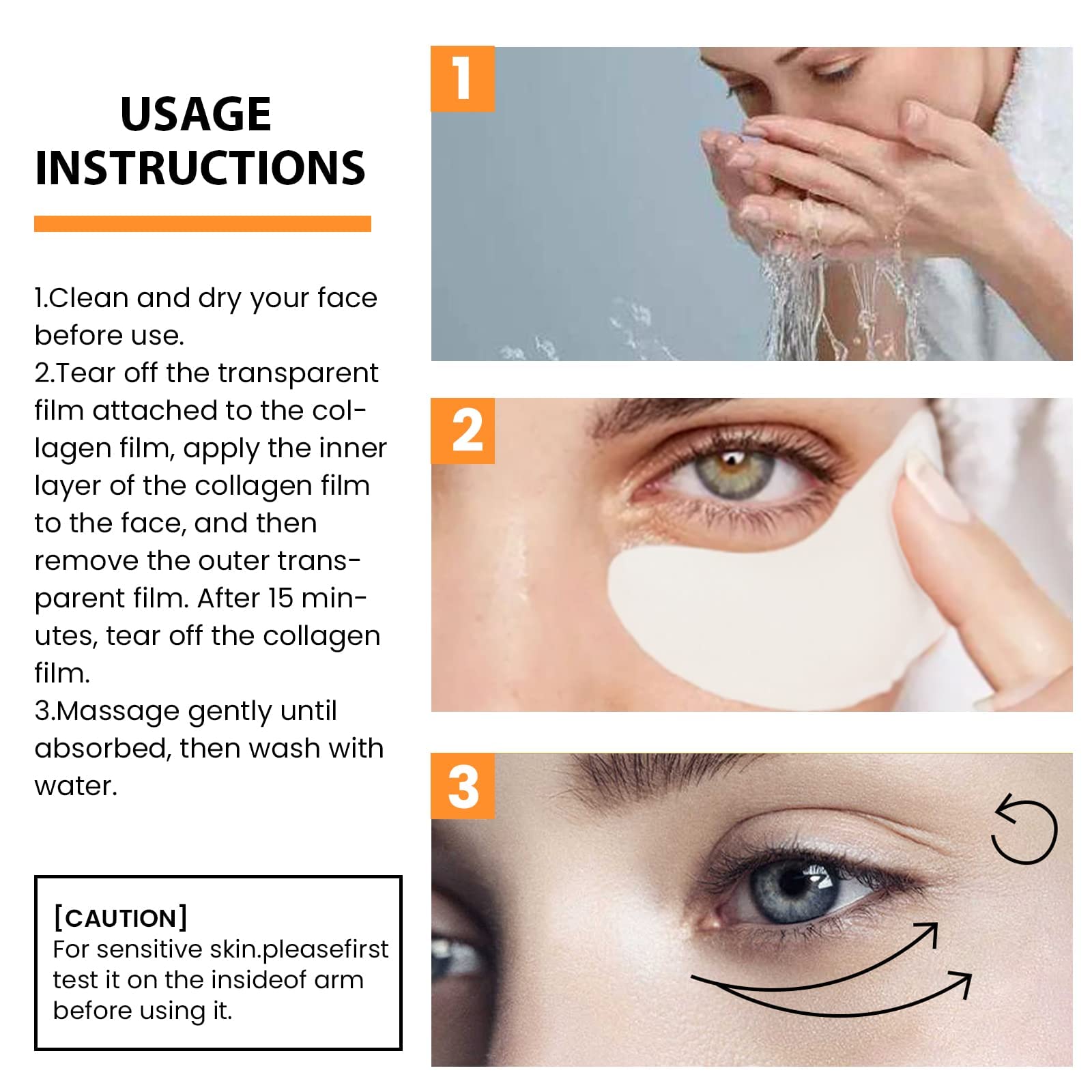 USAGE INSTRUCTIONS

1.Clean and dry your face before use.
2.Tear off the transparent film attached to the collagen film, apply the inner layer of the collagen film to the face, and then remove the outer transparent film. After 15 minutes, tear off the collagen film.
3.Massage gently until absorbed, then wash with water.

[CAUTION]
For sensitive skin.pleasefirst test it on the insideof arm before using it.

1

2

3