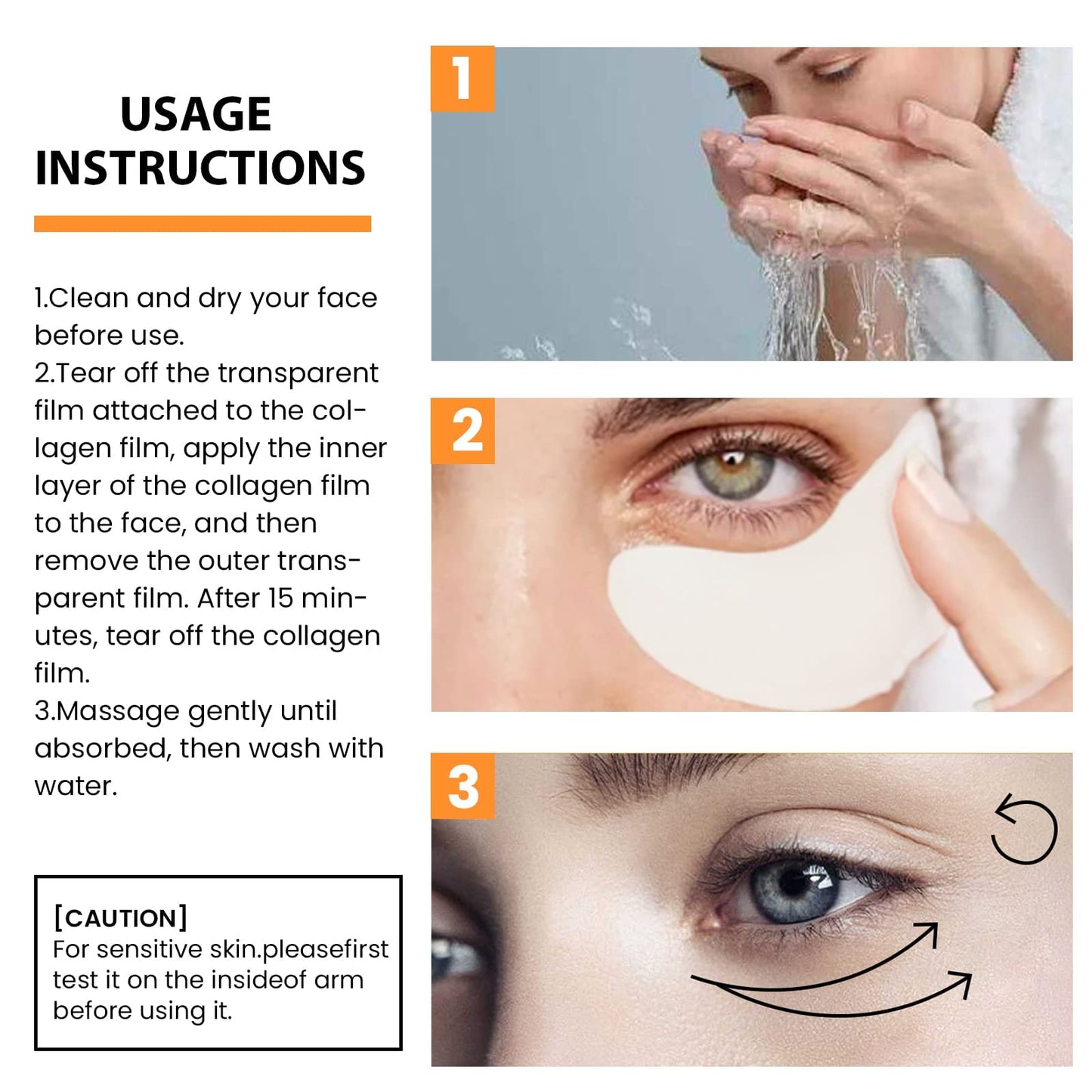 USAGE INSTRUCTIONS

1.Clean and dry your face before use.
2.Tear off the transparent film attached to the collagen film, apply the inner layer of the collagen film to the face, and then remove the outer transparent film. After 15 minutes, tear off the collagen film.
3.Massage gently until absorbed, then wash with water.

[CAUTION]
For sensitive skin.pleasefirst test it on the insideof arm before using it.

1

2

3