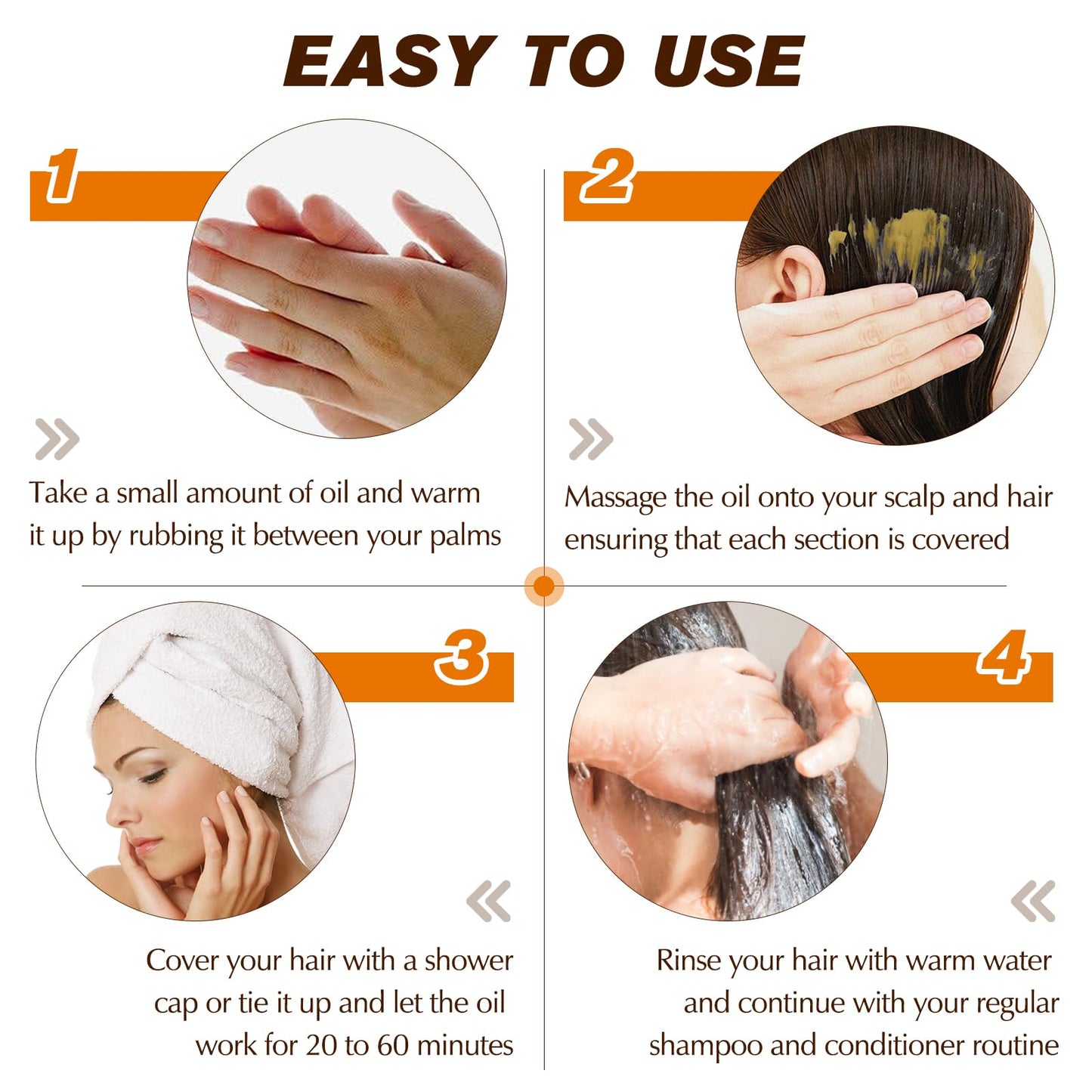 EASY TO USE

1

Take a small amount of oil and warm it up by rubbing it between your palms

2

Massage the oil onto your scalp and hair ensuring that each section is covered

3

Cover your hair with a shower cap or tie it up and let the oil work for 20 to 60 minutes

4

Rinse your hair with warm water and continue with your regular shampoo and conditioner routine