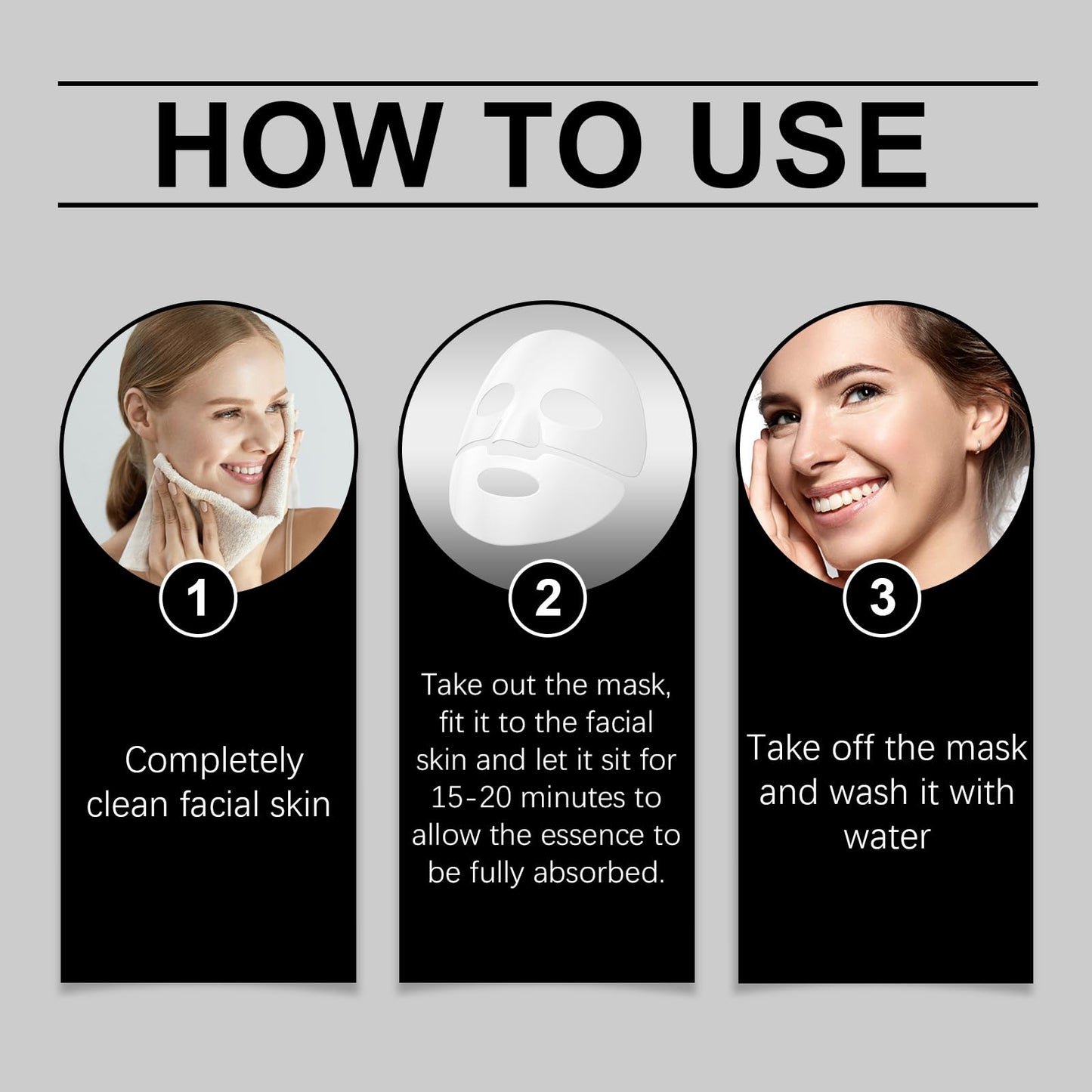 HOW TO USE

1

Completely clean facial skin

2

Take out the mask, fit it to the facial skin and let it sit for 15-20 minutes to allow the essence to be fully absorbed.

3

Take off the mask and wash it with water