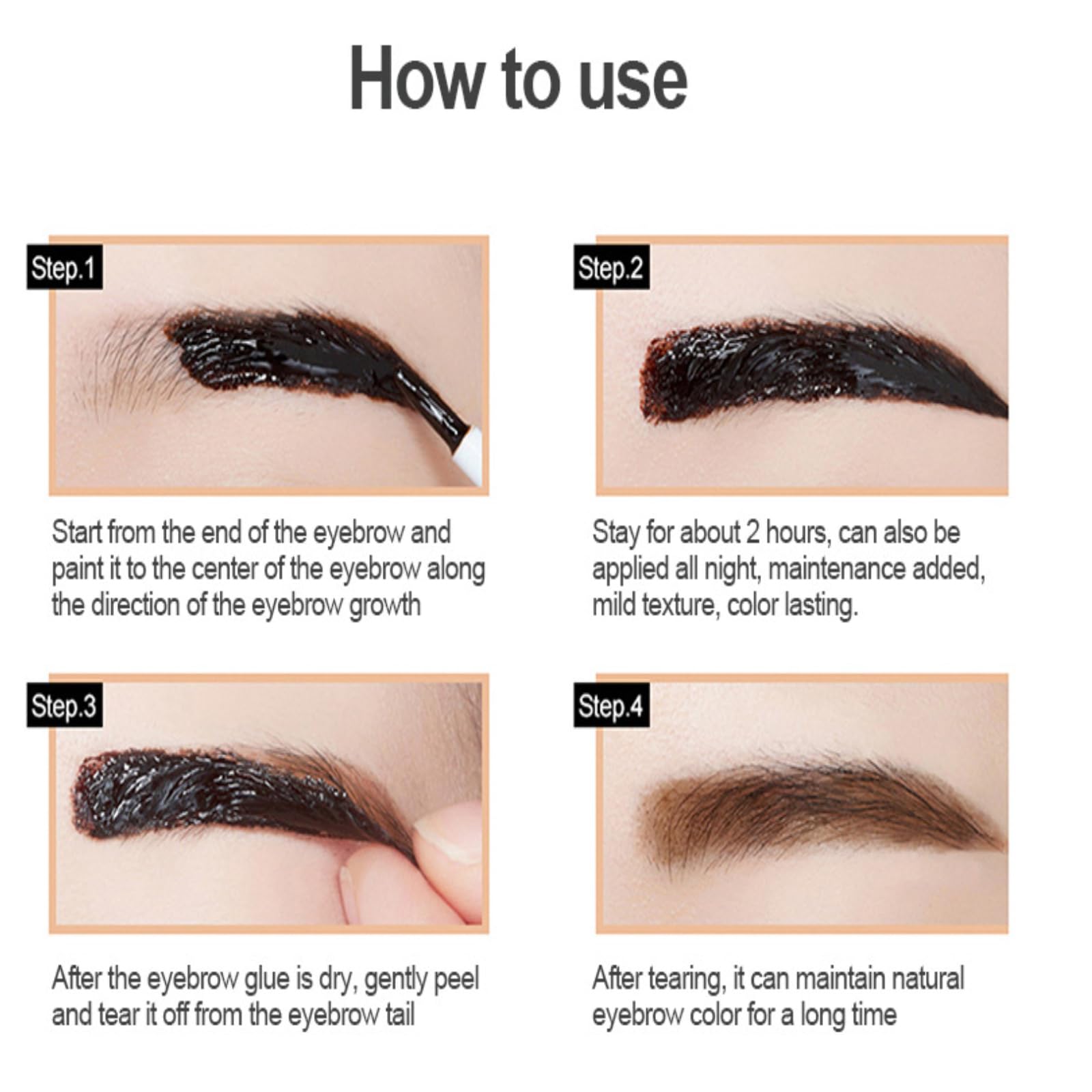 How to use

Step.1

Start from the end of the eyebrow and paint it to the center of the eyebrow along the direction of the eyebrow growth

Step.2

Stay for about 2 hours, can also be applied all night, maintenance added, mild texture, color lasting.

Step.3

After the eyebrow glue is dry, gently peel and tear it off from the eyebrow tail

Step.4

After tearing, it can maintain natural eyebrow color for a long time