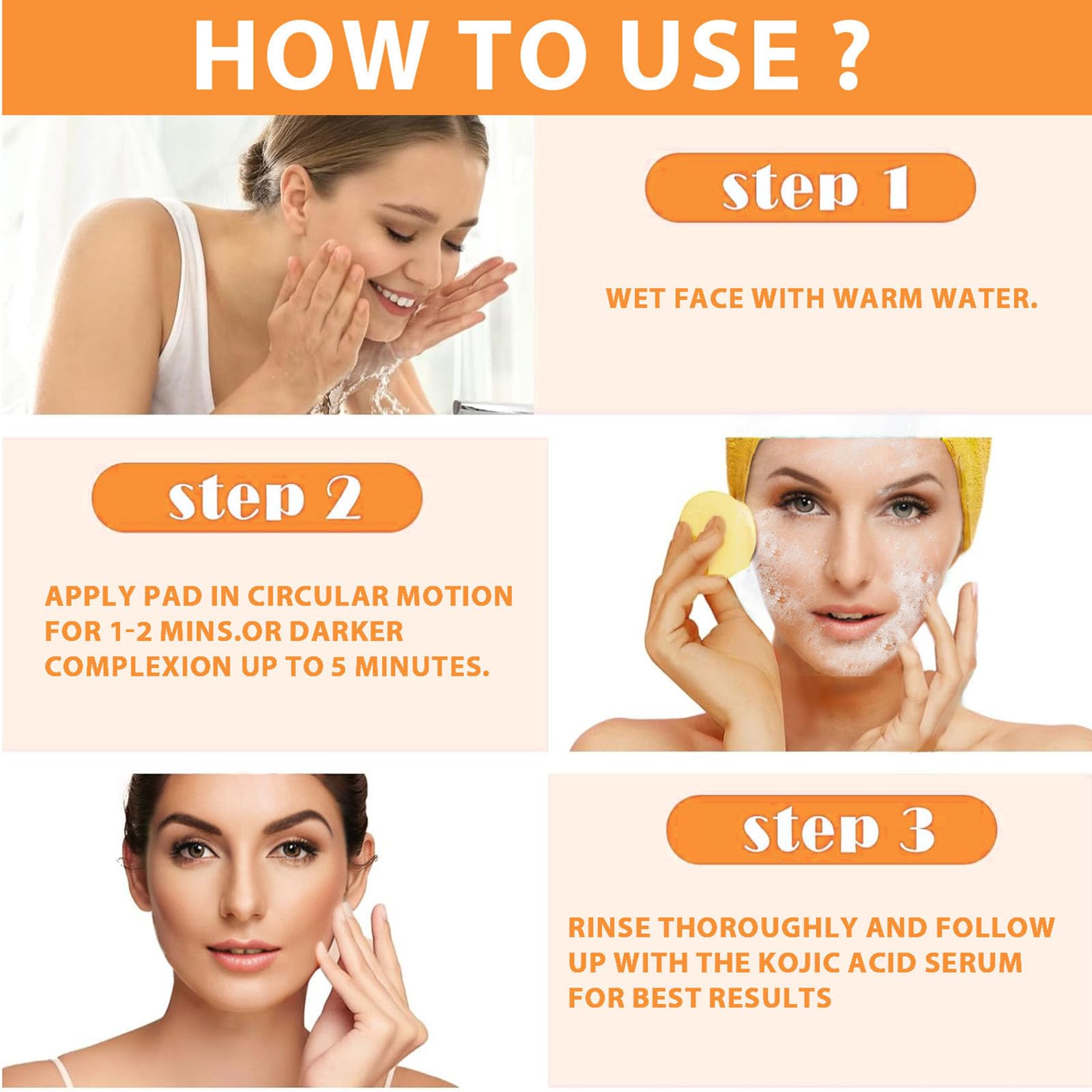 HOW TO USE ?

step 1

WET FACE WITH WARM WATER.

step 2

APPLY PAD IN CIRCULAR MOTION FOR 1-2 MINS.OR DARKER COMPLEXION UP TO 5 MINUTES.

step 3

RINSE THOROUGHLY AND FOLLOW UP WITH THE KOJIC ACID SERUM FOR BEST RESULTS