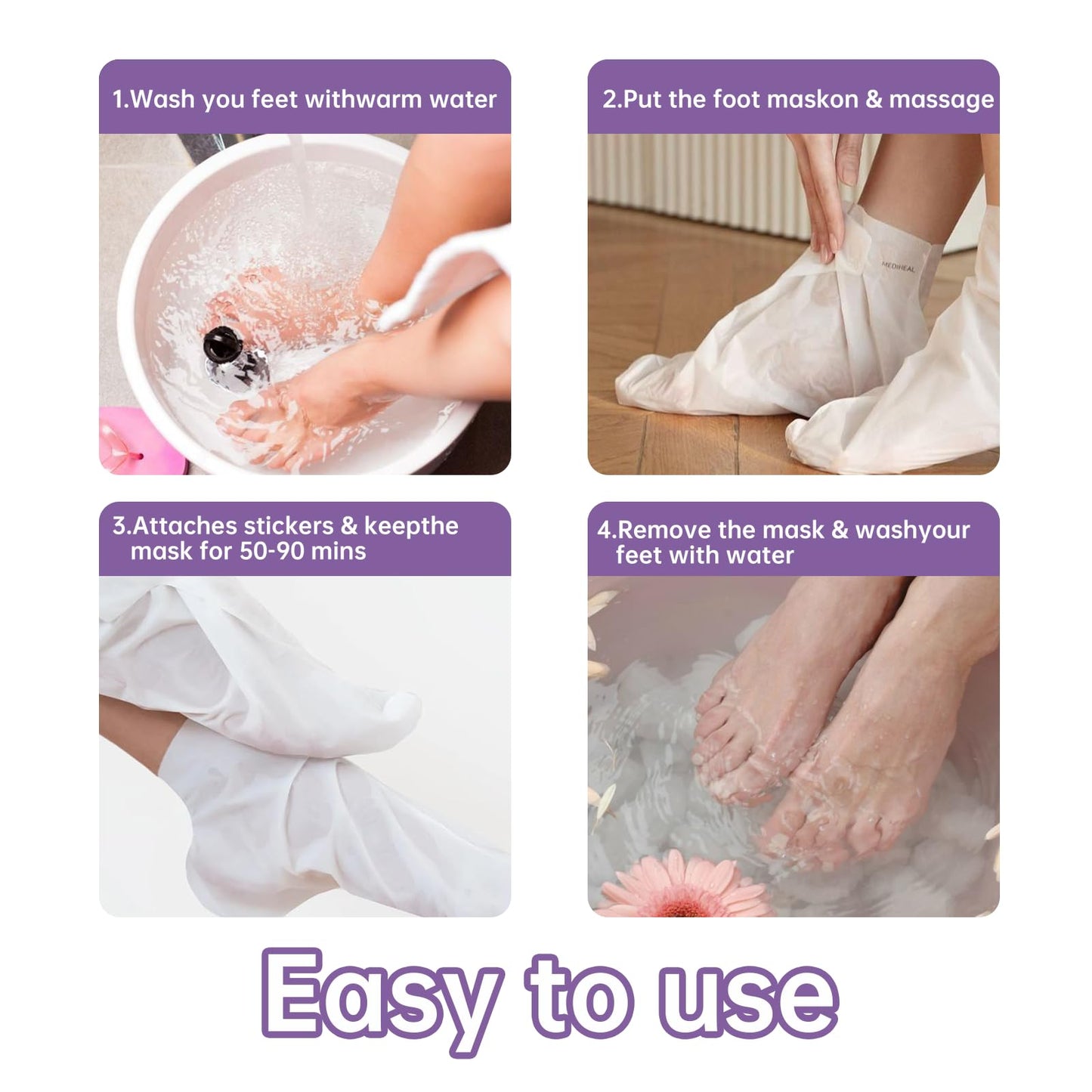 1.Wash you feet withwarm water

2.Put the foot maskon & massage

MEDIHEAL

3.Attaches stickers & keepthe mask for 50-90 mins

4.Remove the mask & washyour feet with water

Easy to use