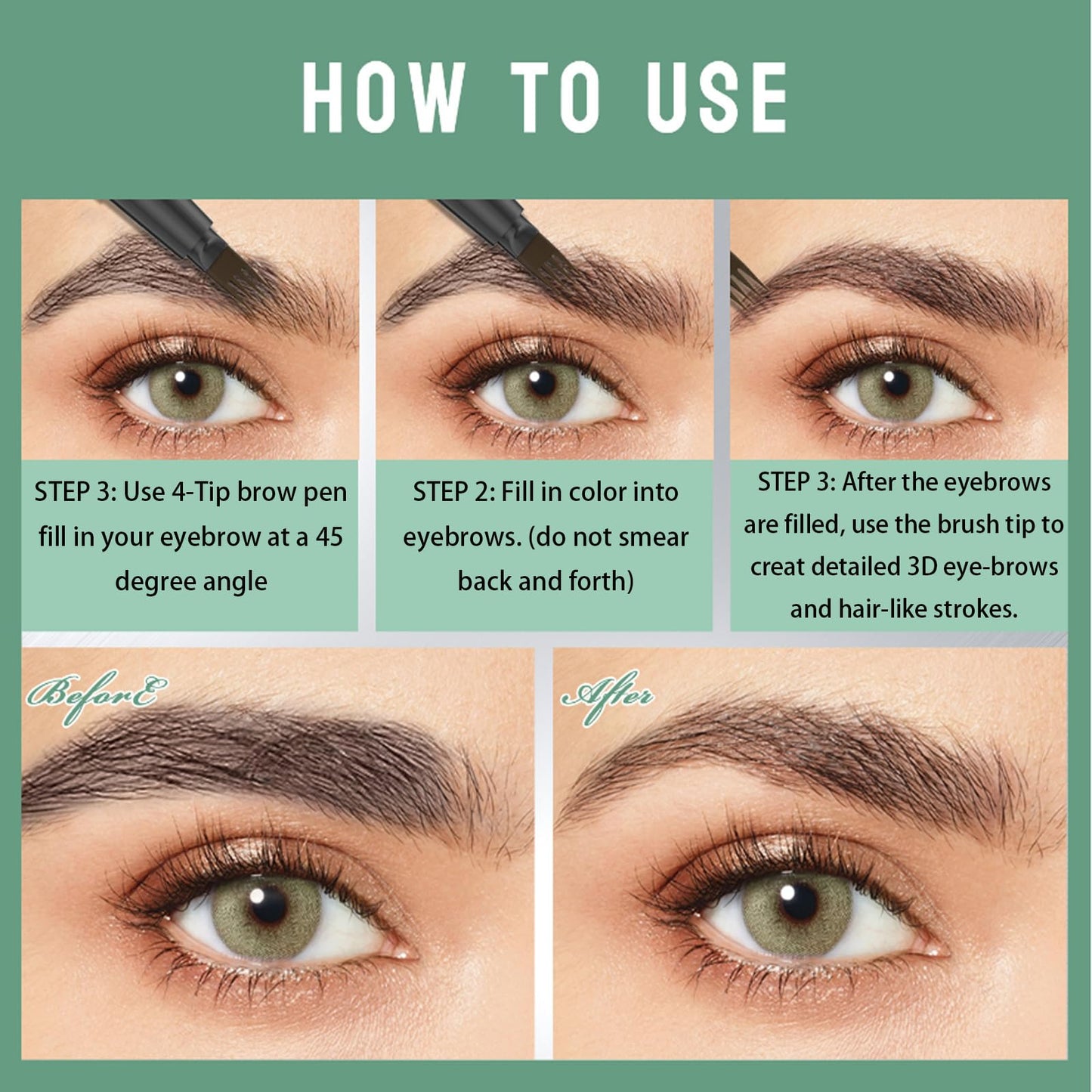 HOW TO USE

STEP 3: Use 4-Tip brow pen fill in your eyebrow at a 45 degree angle

STEP 2: Fill in color into eyebrows. (do not smear back and forth)

STEP 3: After the eyebrows are filled, use the brush tip to creat detailed 3D eye-brows and hair-like strokes.

BeforE

After