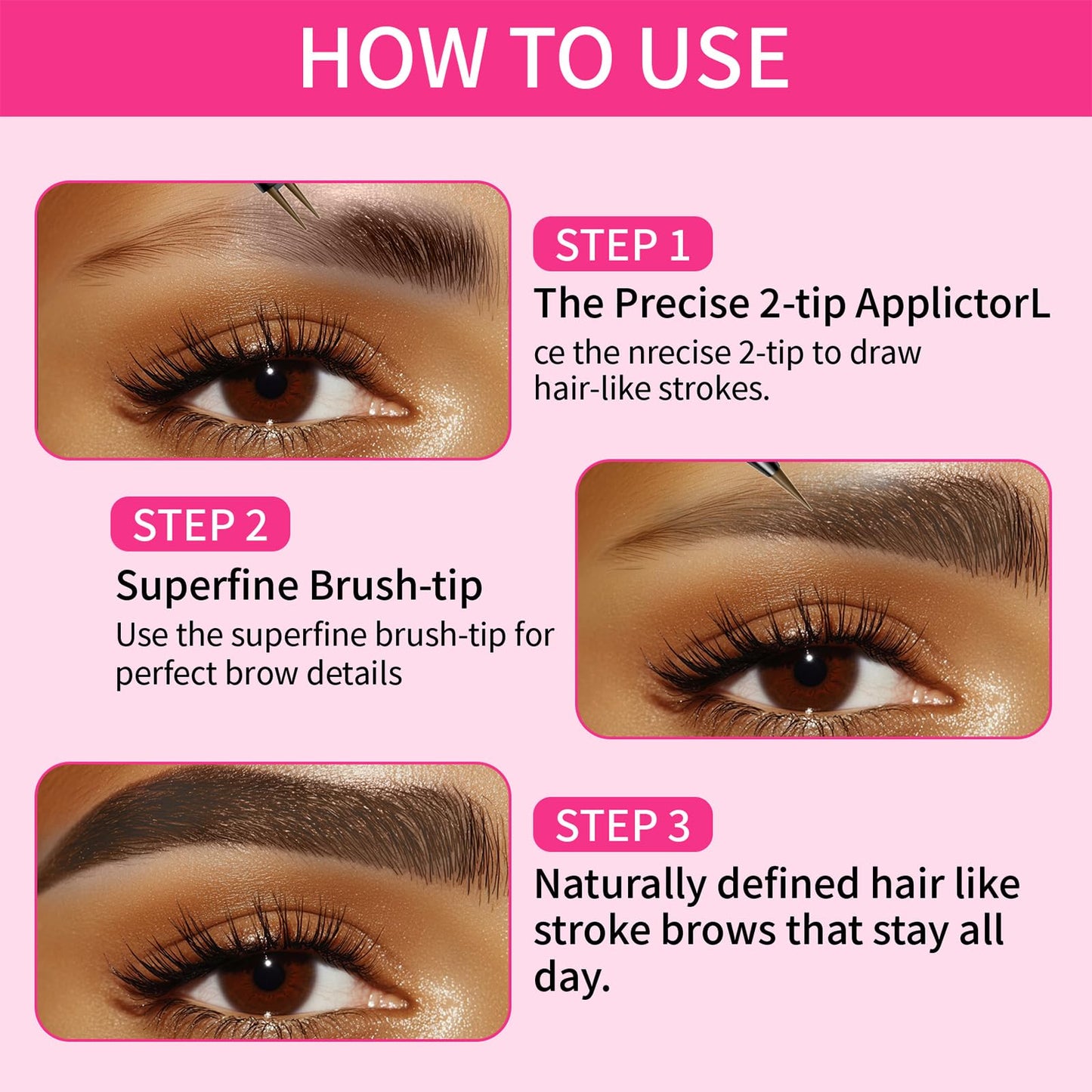 HOW TO USE

STEP 1

The Precise 2-tip ApplictorL

ce the nrecise 2-tip to draw hair-like strokes.

STEP 2

Superfine Brush-tip

Use the superfine brush-tip for perfect brow details

STEP 3

Naturally defined hair like stroke brows that stay all day.